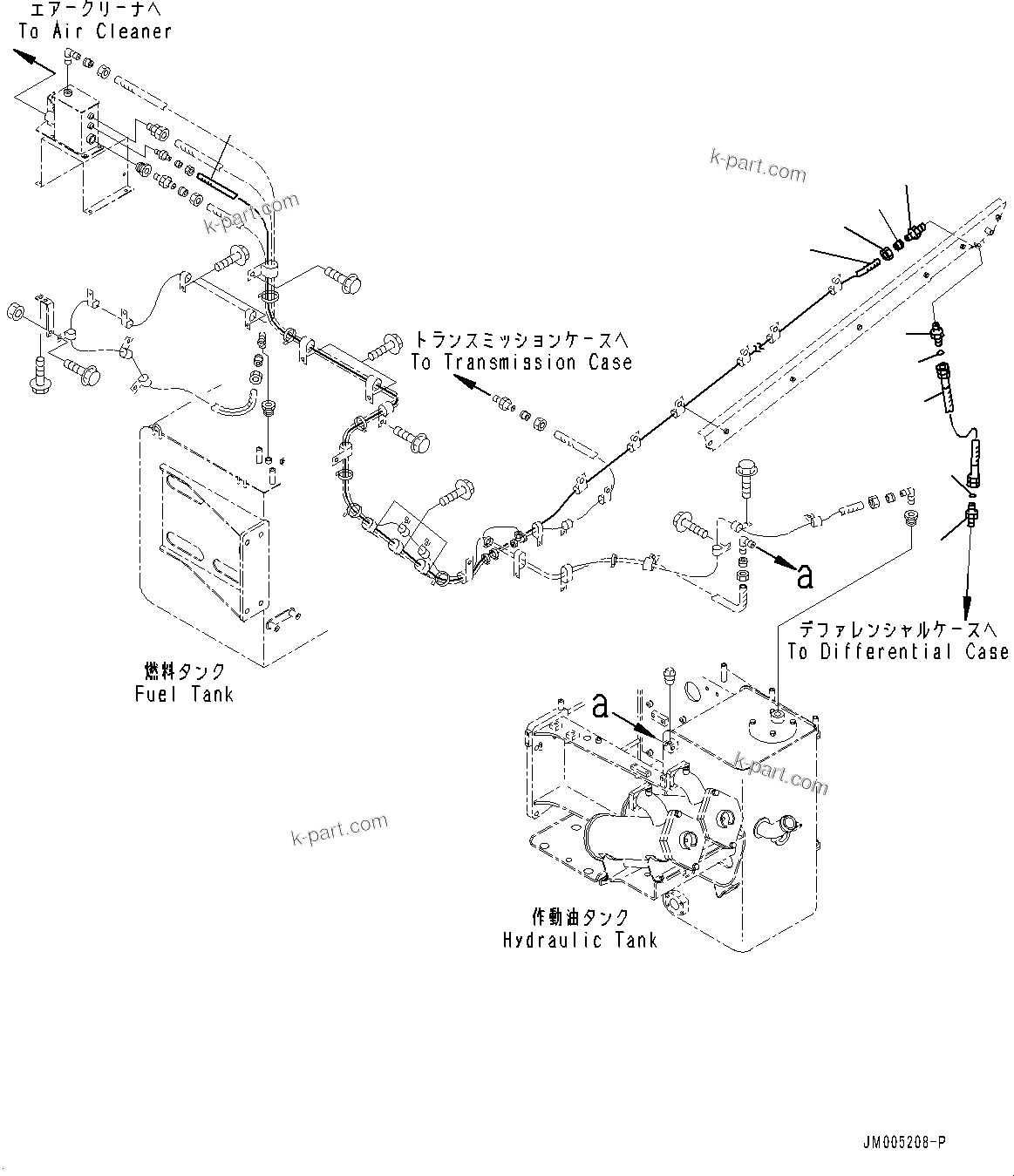 エアークリーナへ
To Air Cleaner

k-part.com

k-part.com

トランスミッションケースへ
To Transmission Case

a

デファレンシャルケースへ
To Differential Case

燃料タンク
Fuel Tank

a

k-part.com

k-part.com

作動油タンク
Hydraulic Tank

JM005208-P