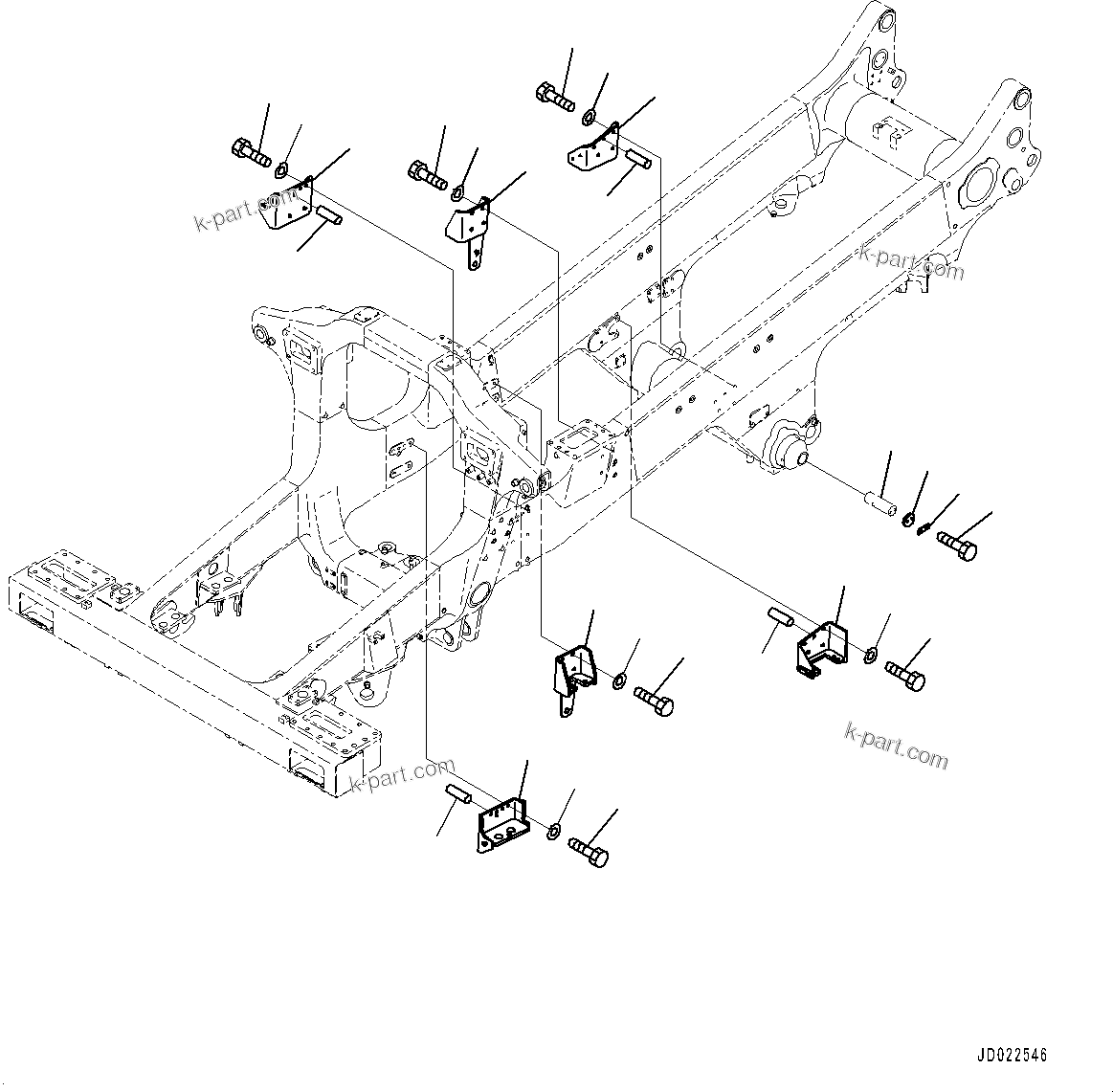 k-part.com
k-part.com
k-part.com
k-part.com
JD022546