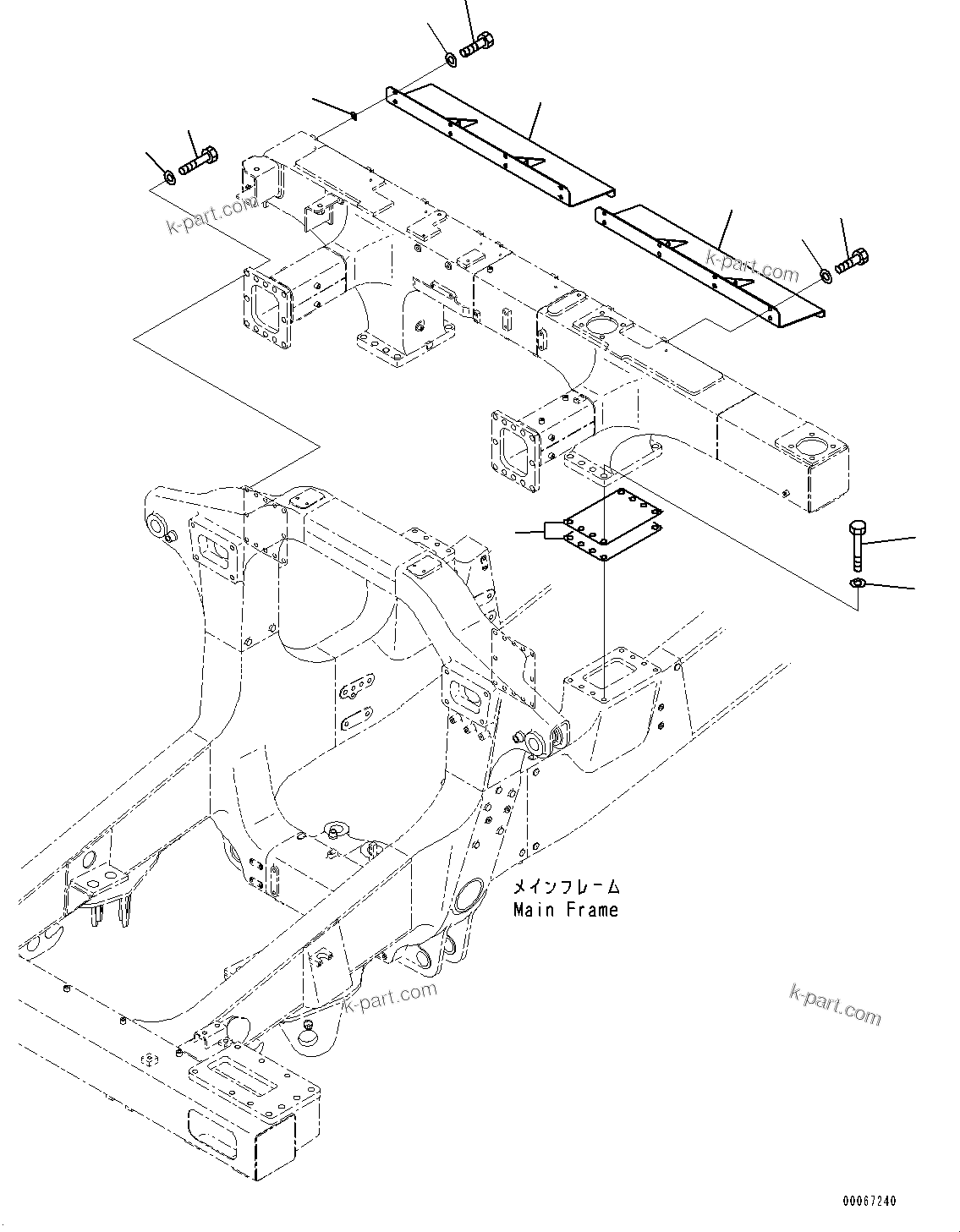 k-part.com

k-part.com

メインフレーム
Main Frame

k-part.com

k-part.com

00067240