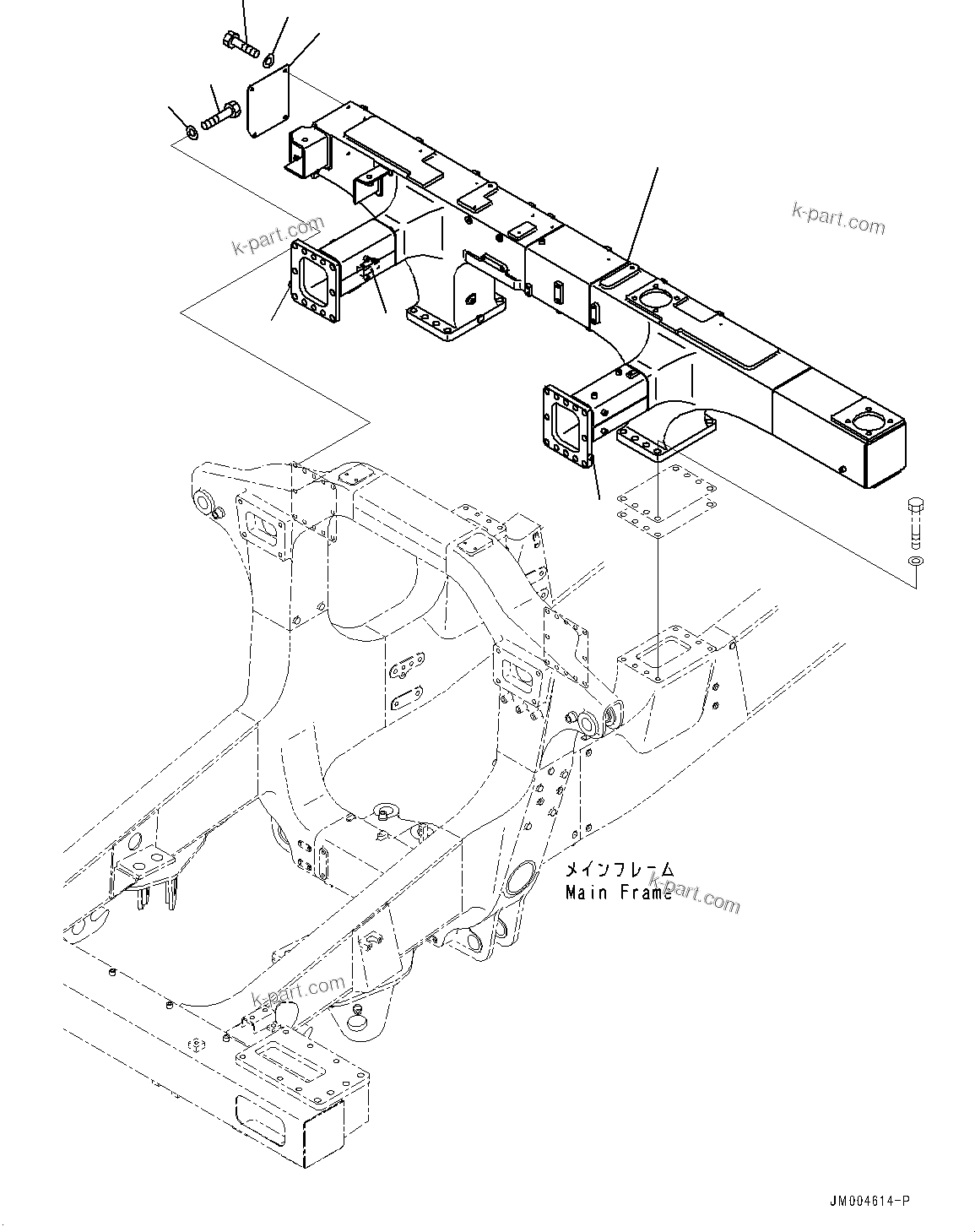 k-part.com

k-part.com

メインフレーム
Main Frame

k-part.com

k-part.com

JM004614-P