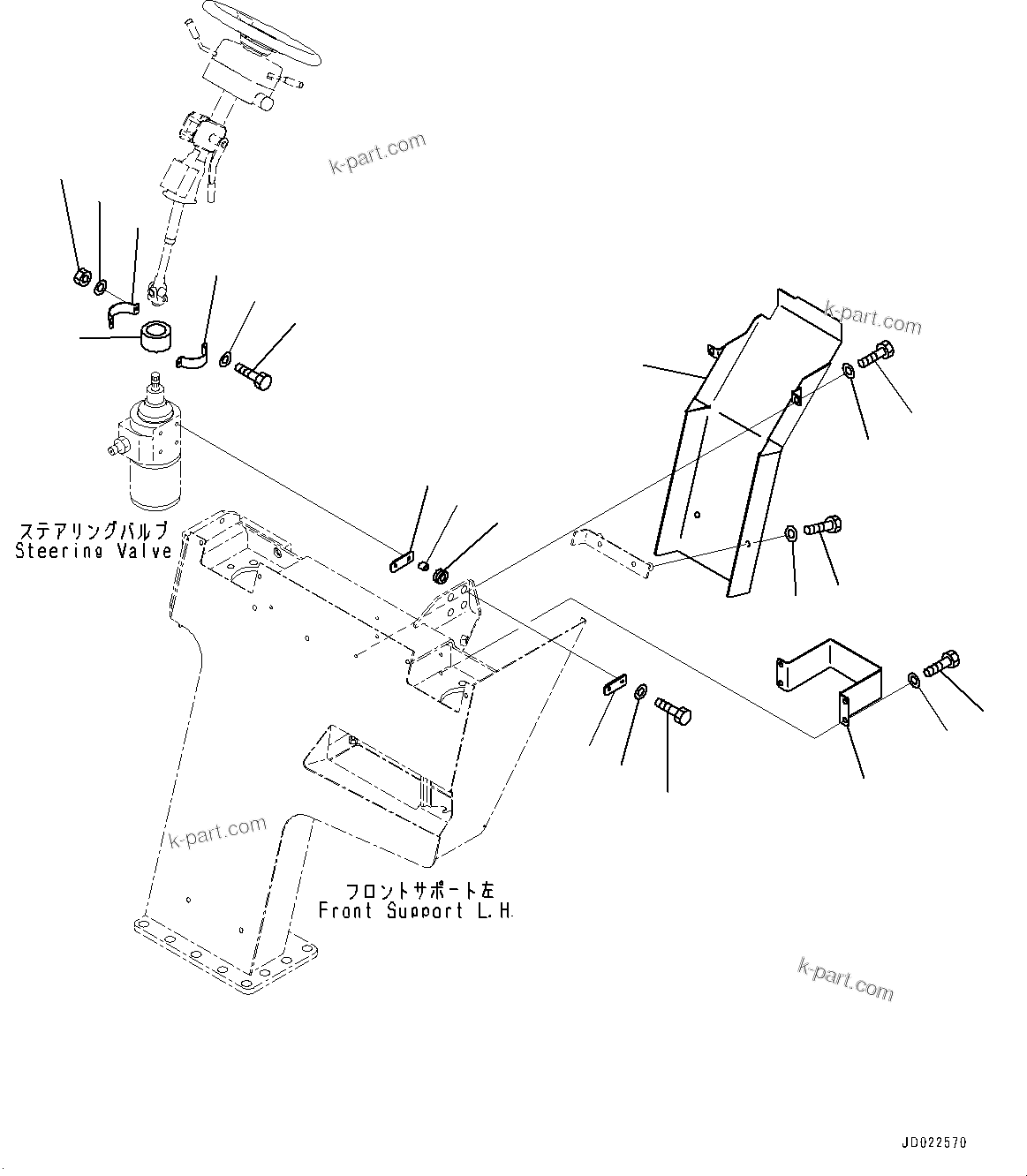 k-part.com

k-part.com

ステアリングバルブ
Steering Valve

k-part.com

フロントサポート左
Front Support L.H.

k-part.com

JD022570