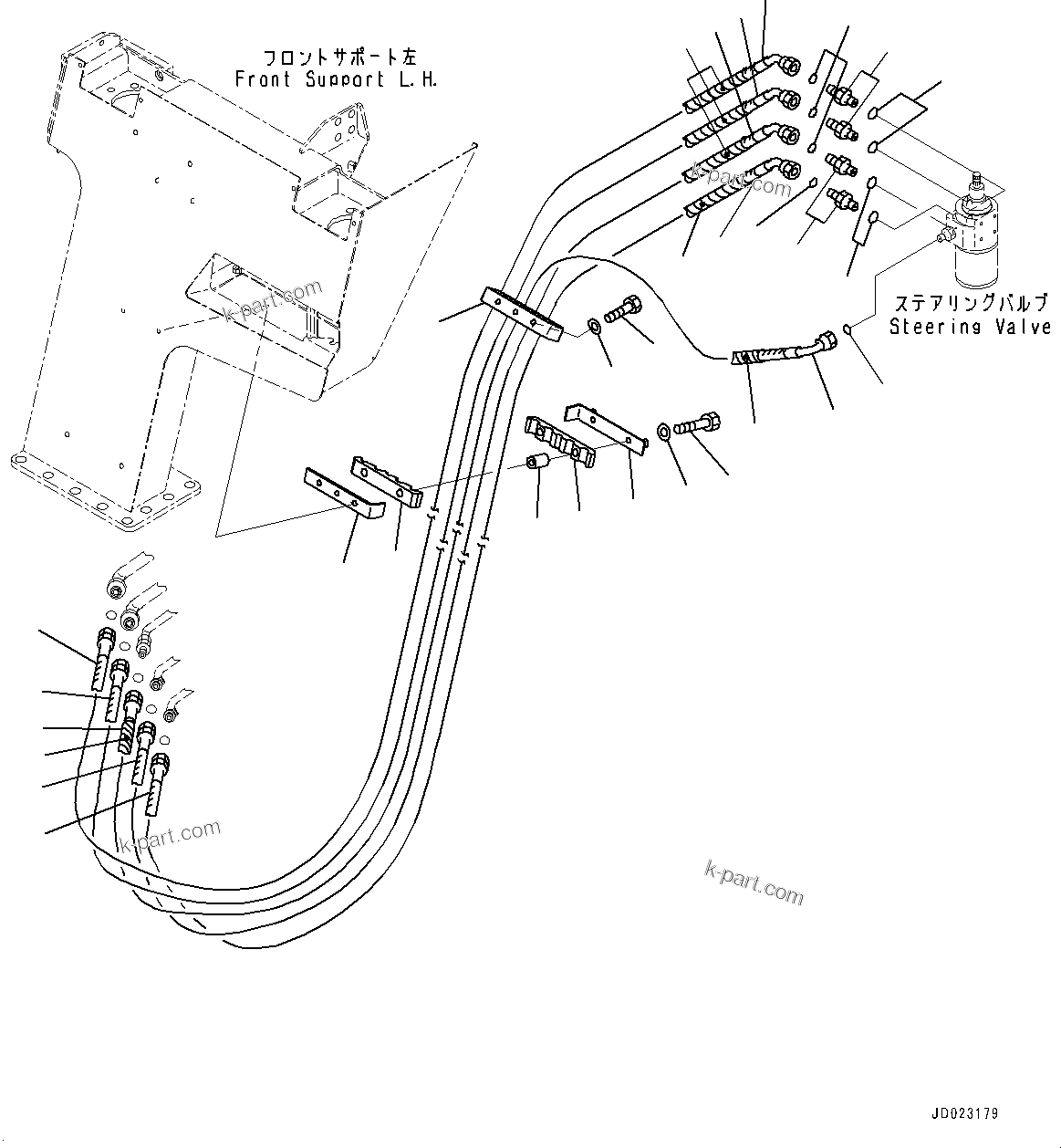 フロントサポート左
Front Support L.H.

k-part.com

k-part.com

ステアリングバルブ
Steering Valve

k-part.com

k-part.com

JD023179