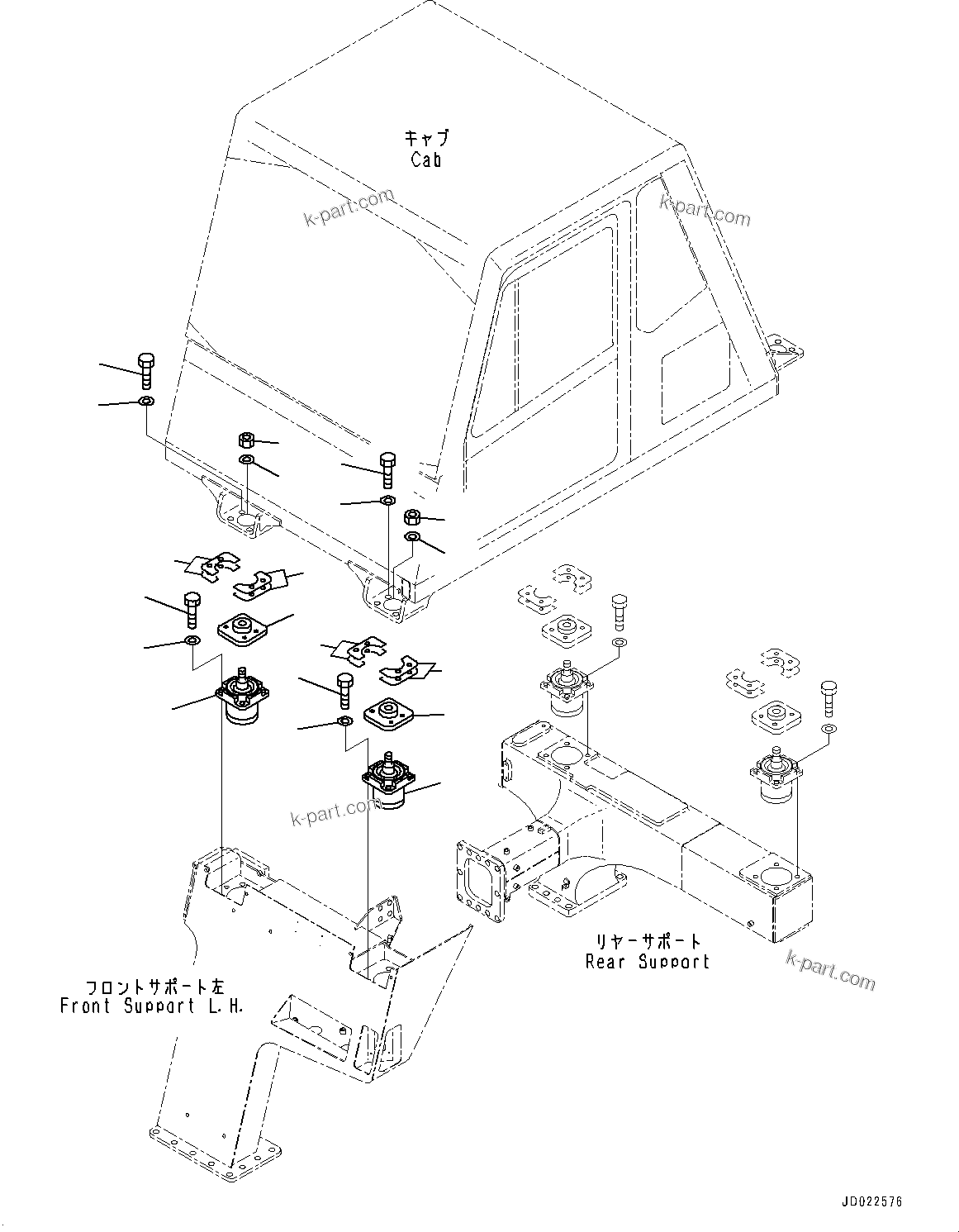 キャブ
Cab

k-part.com

k-part.com

k-part.com

リヤーサポート
Rear Support

k-part.com

フロントサポート左
Front Support L.H.

JD022576