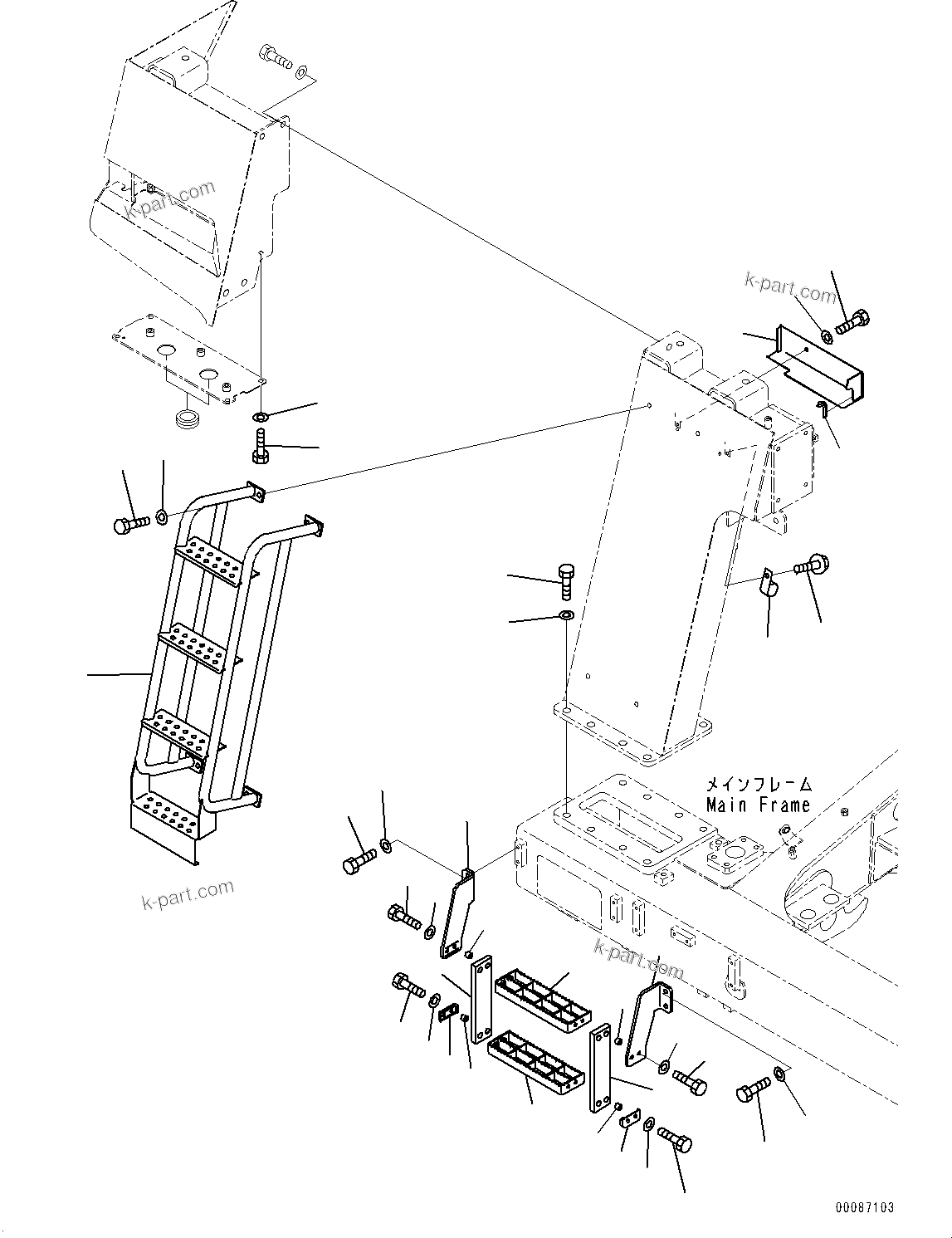 k-part.com

k-part.com

メインフレーム
Main Frame

k-part.com

k-part.com

00087103