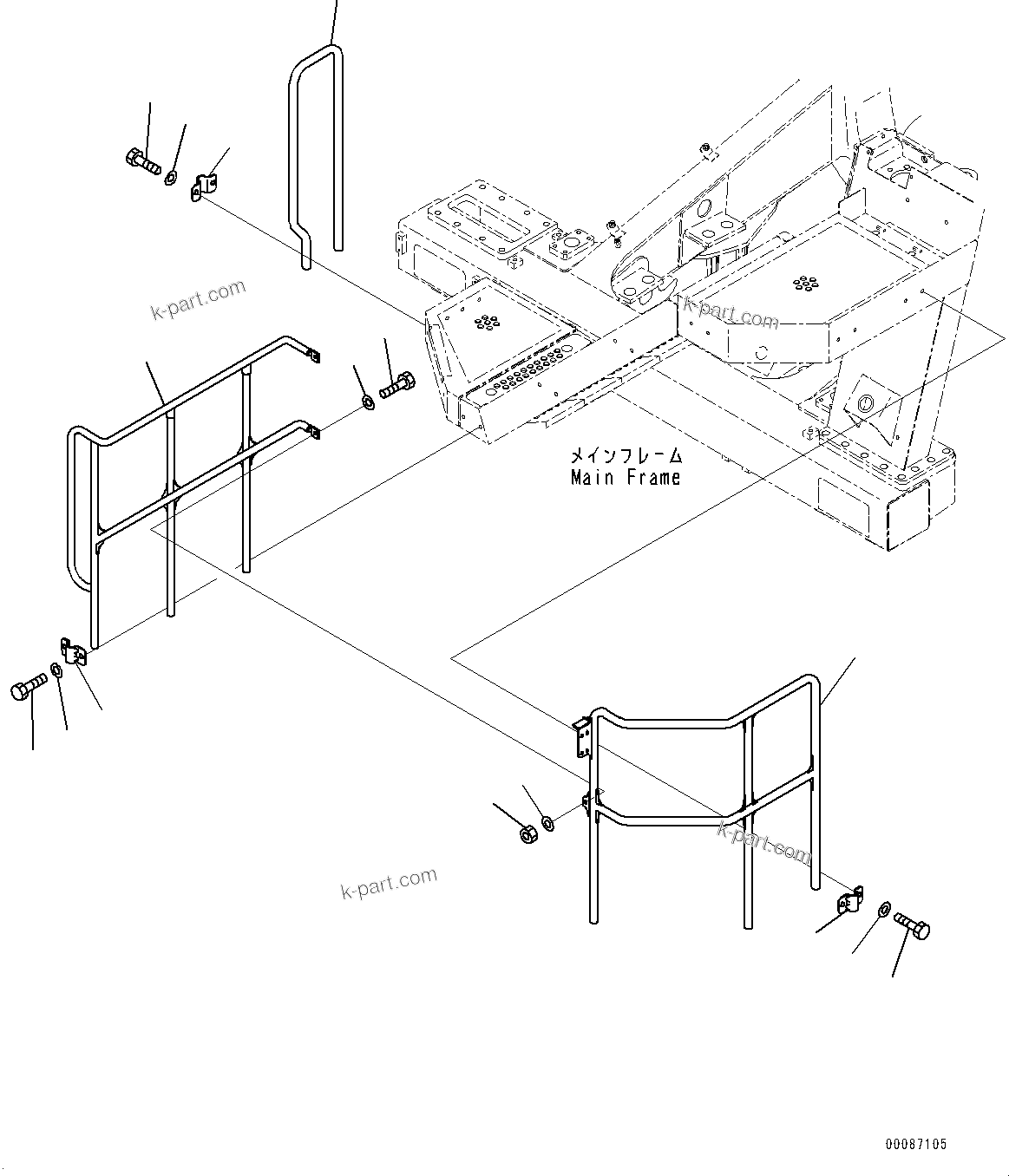 k-part.com

k-part.com

メインフレーム
Main Frame

k-part.com

k-part.com

00087105