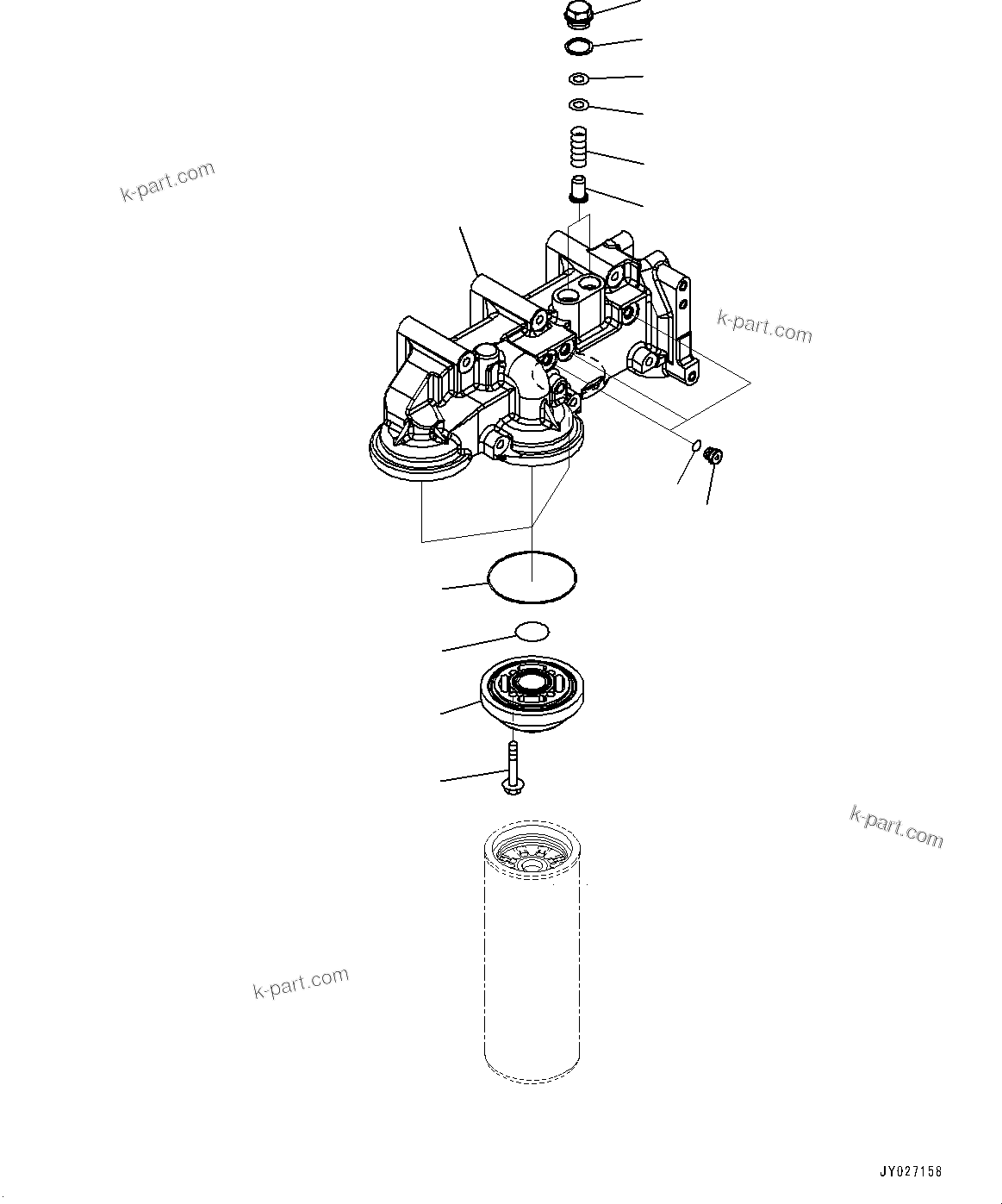 k-part.com

k-part.com

k-part.com

k-part.com

JY027158