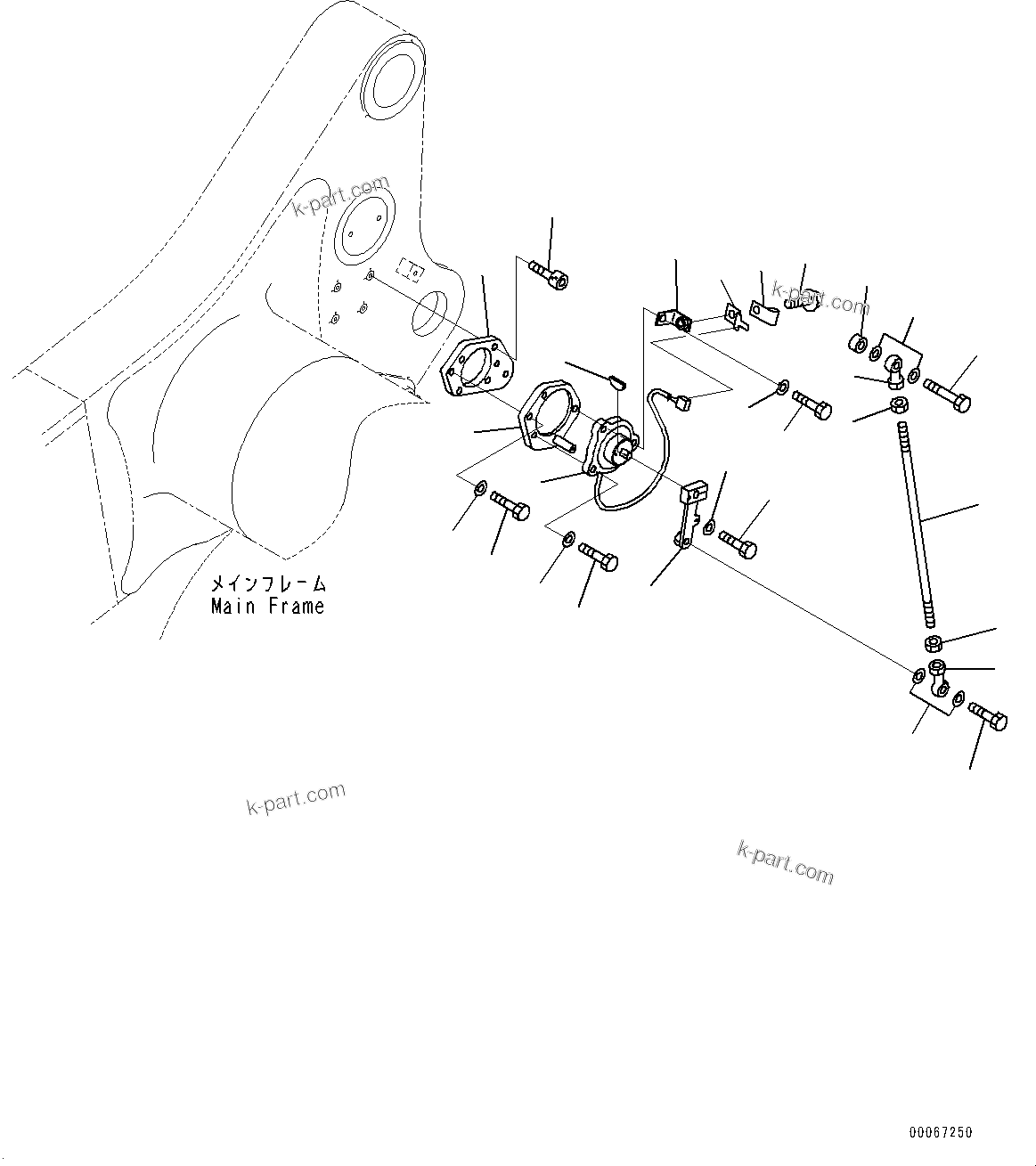 k-part.com

k-part.com

メインフレーム
Main Frame

k-part.com

k-part.com

00067250