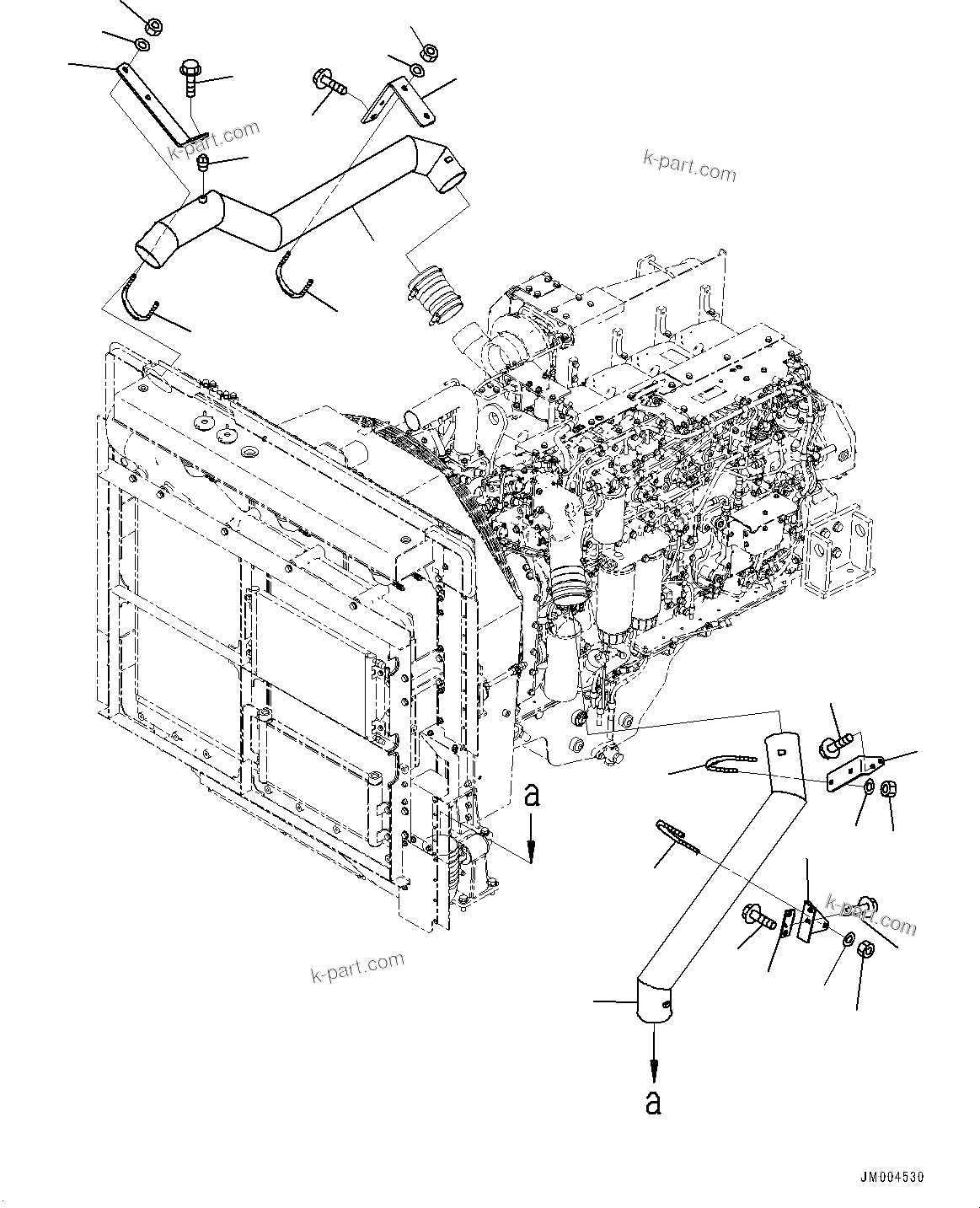 k-part.com

k-part.com

a

k-part.com

k-part.com

a

JM004530