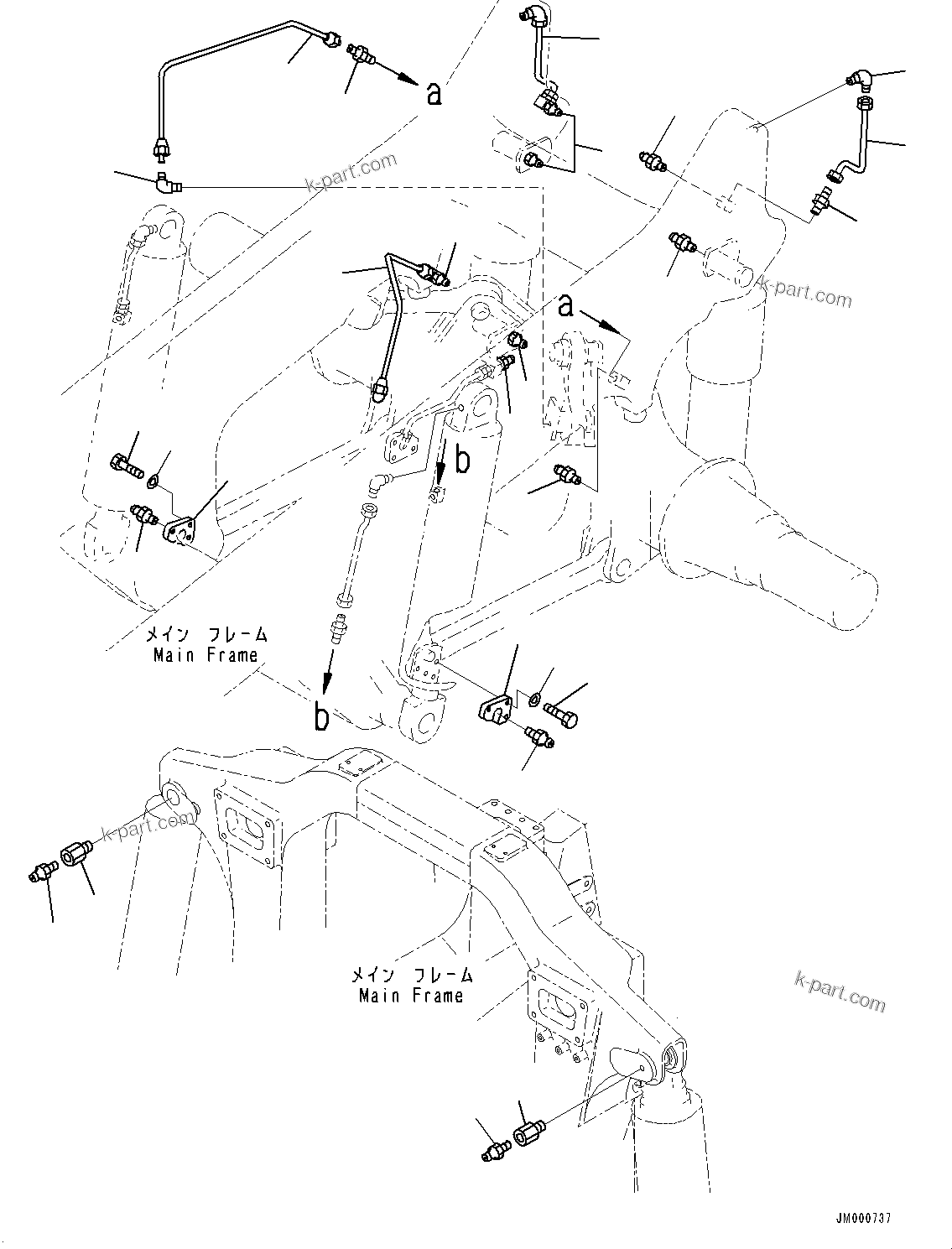 a

k-part.com

k-part.com

a

b

メイン フレーム
Main Frame

b

k-part.com

メイン フレーム
Main Frame

k-part.com

JM000737