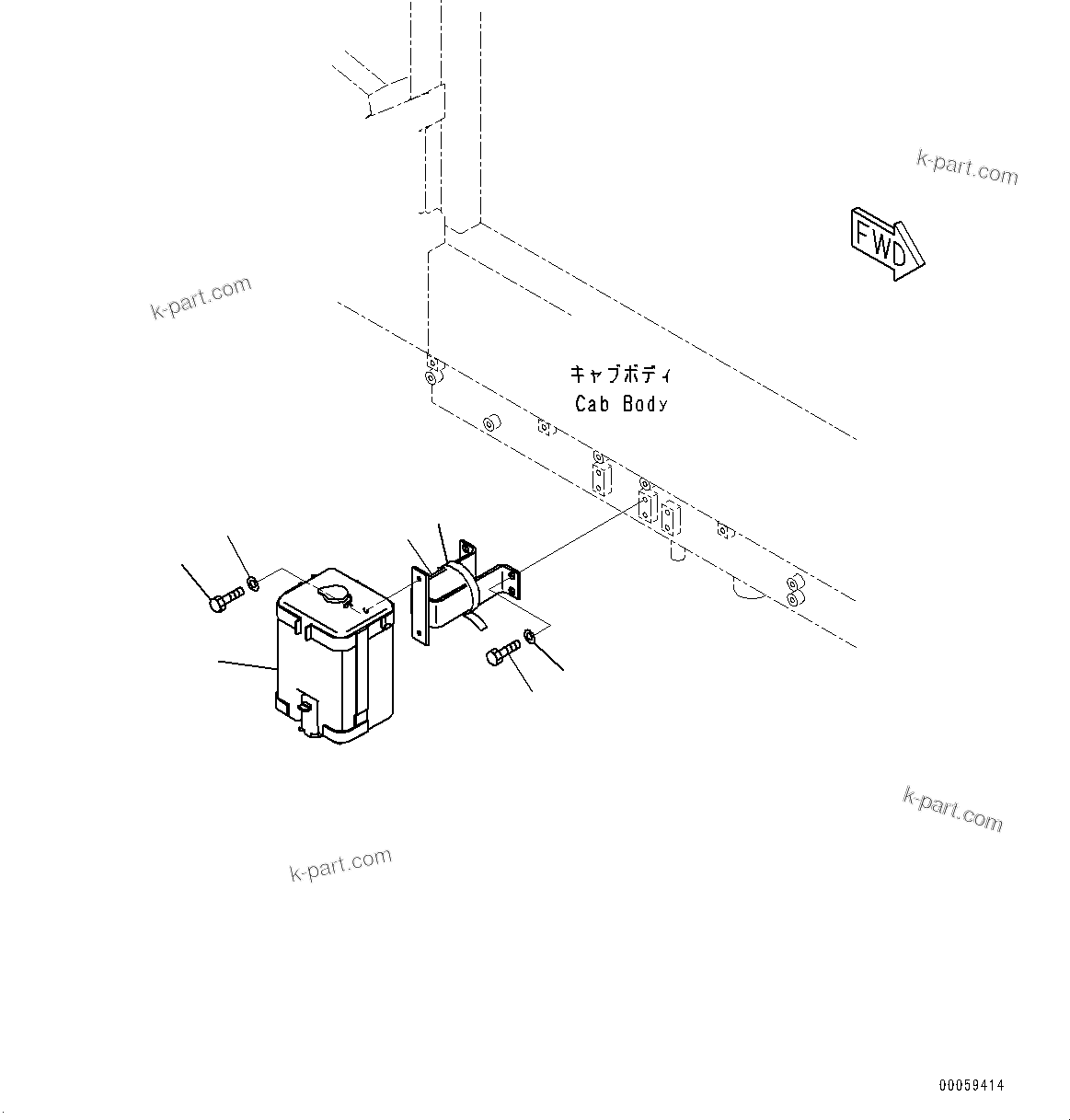 k-part.com

FWD

k-part.com

キャブボディ
Cab Body

k-part.com

k-part.com

00059414