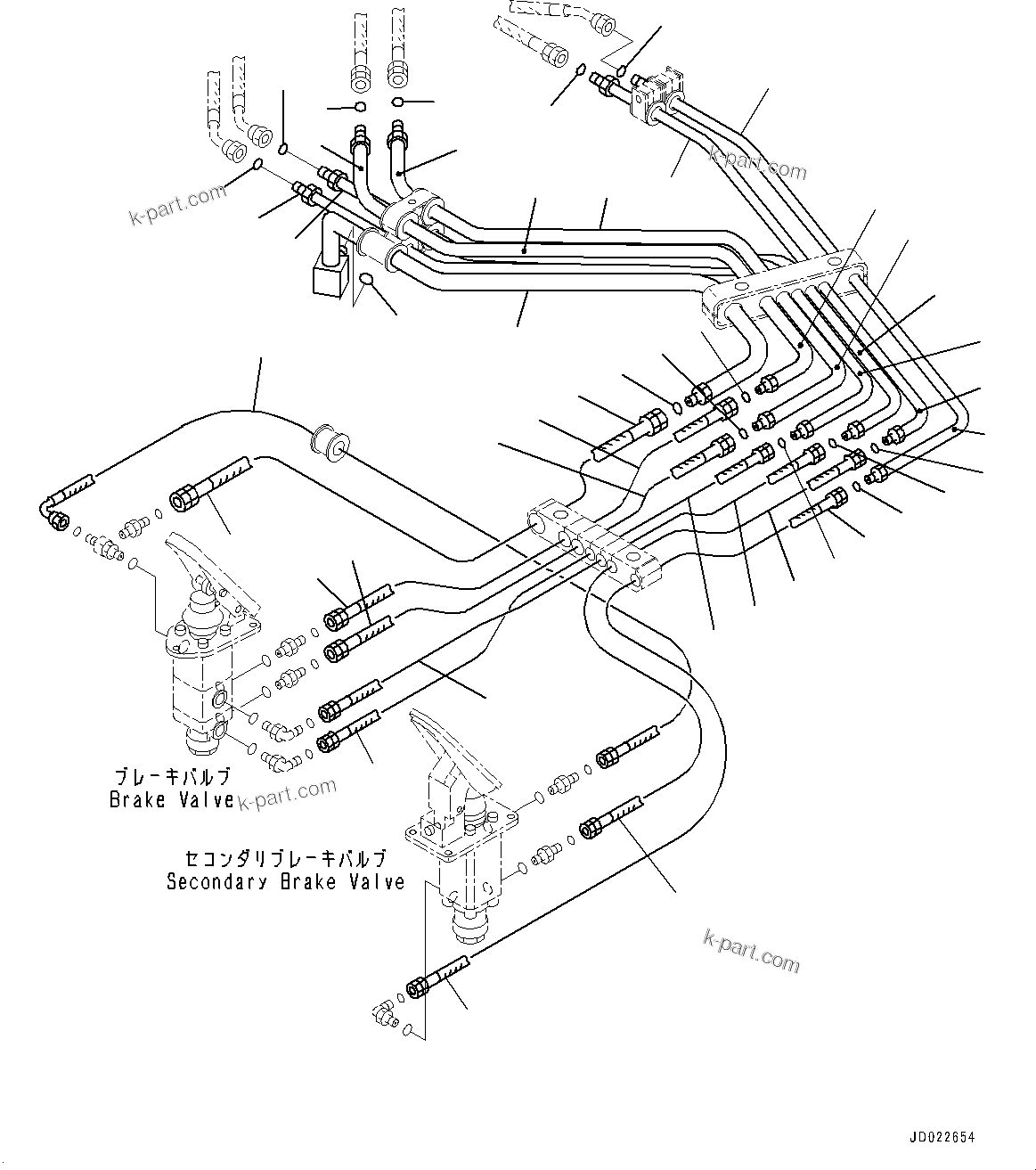 k-part.com

k-part.com

ブレーキバルブ
Brake Valve

k-part.com

セコンダリブレーキバルブ
Secondary Brake Valve

k-part.com

JD022654