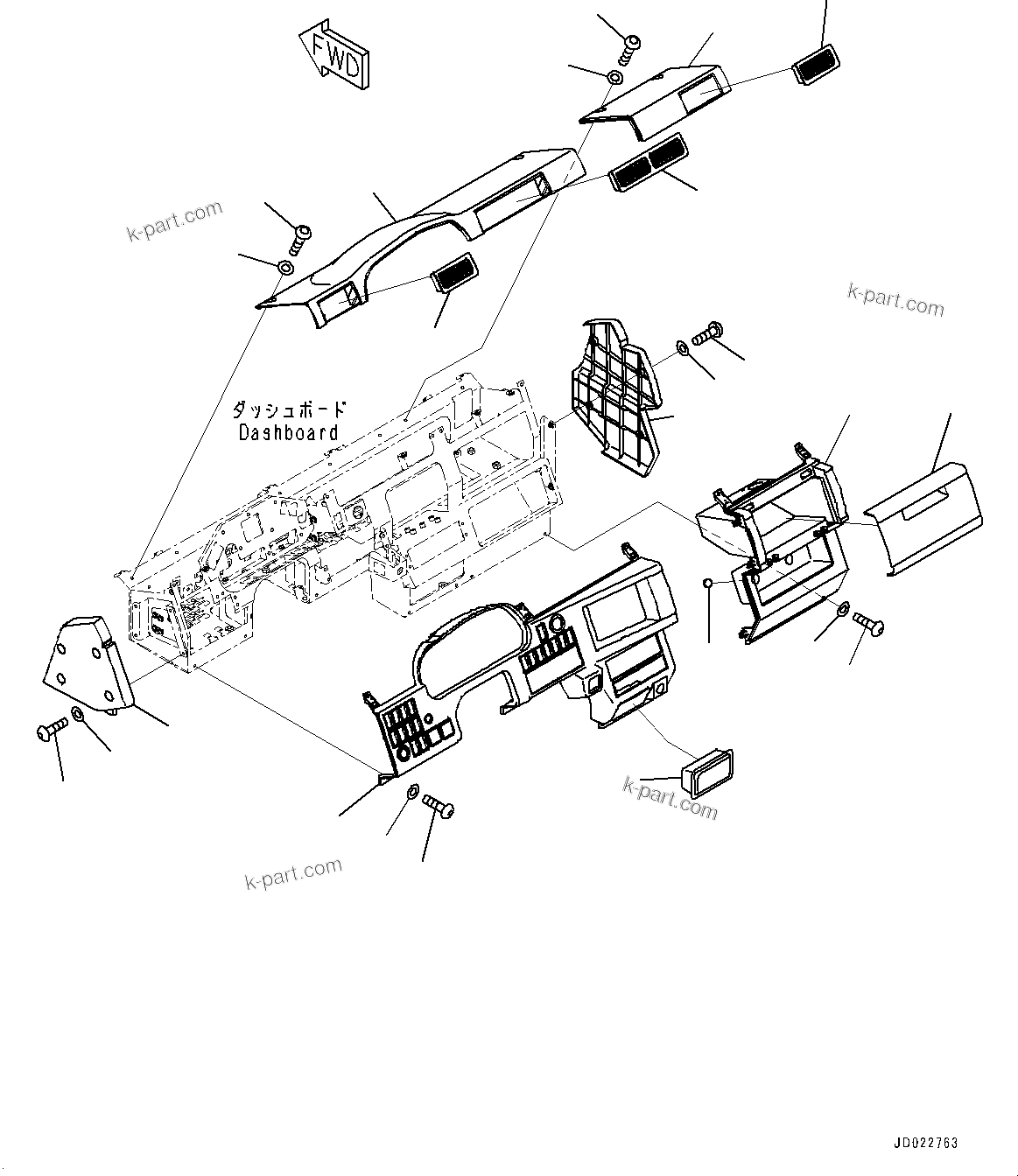 FWD

k-part.com

k-part.com

ダッシュボード
Dashboard

k-part.com

k-part.com

JD022763