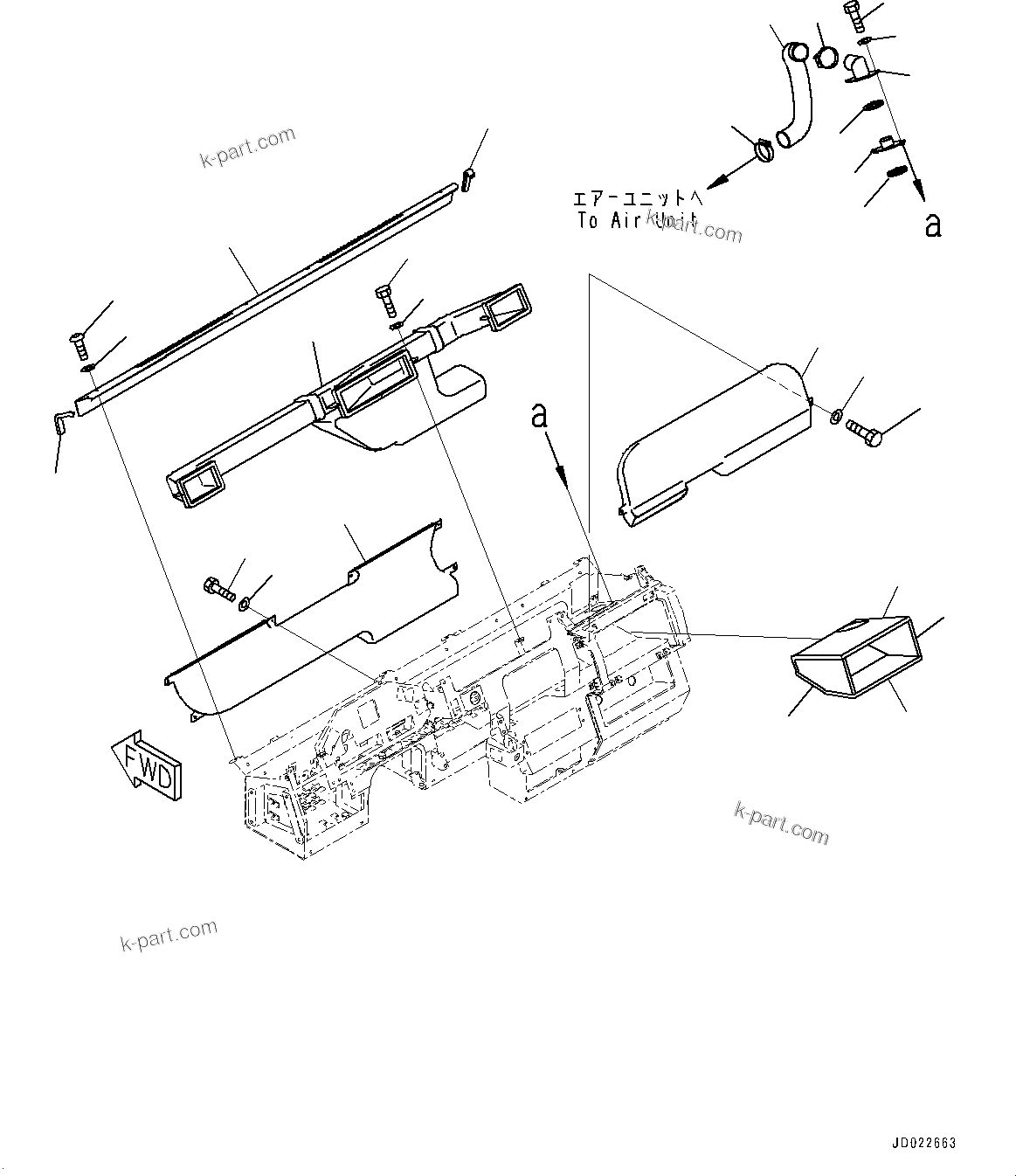 k-part.com

エアーユニットへ
To Air Unit

k-part.com

a

a

FWD

k-part.com

k-part.com

JD022663