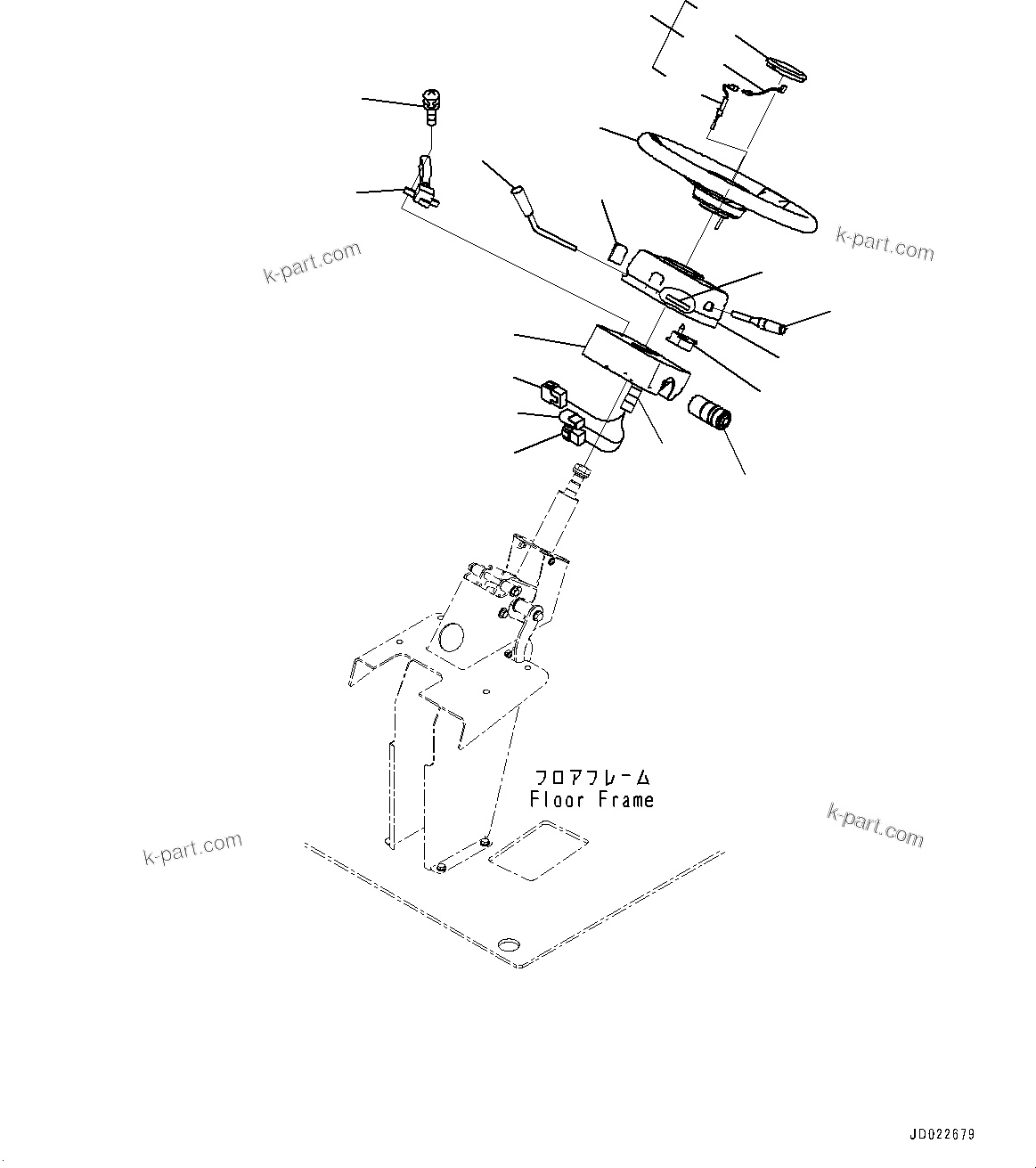 k-part.com

k-part.com

フロアフレーム
Floor Frame

k-part.com

k-part.com

JD022679