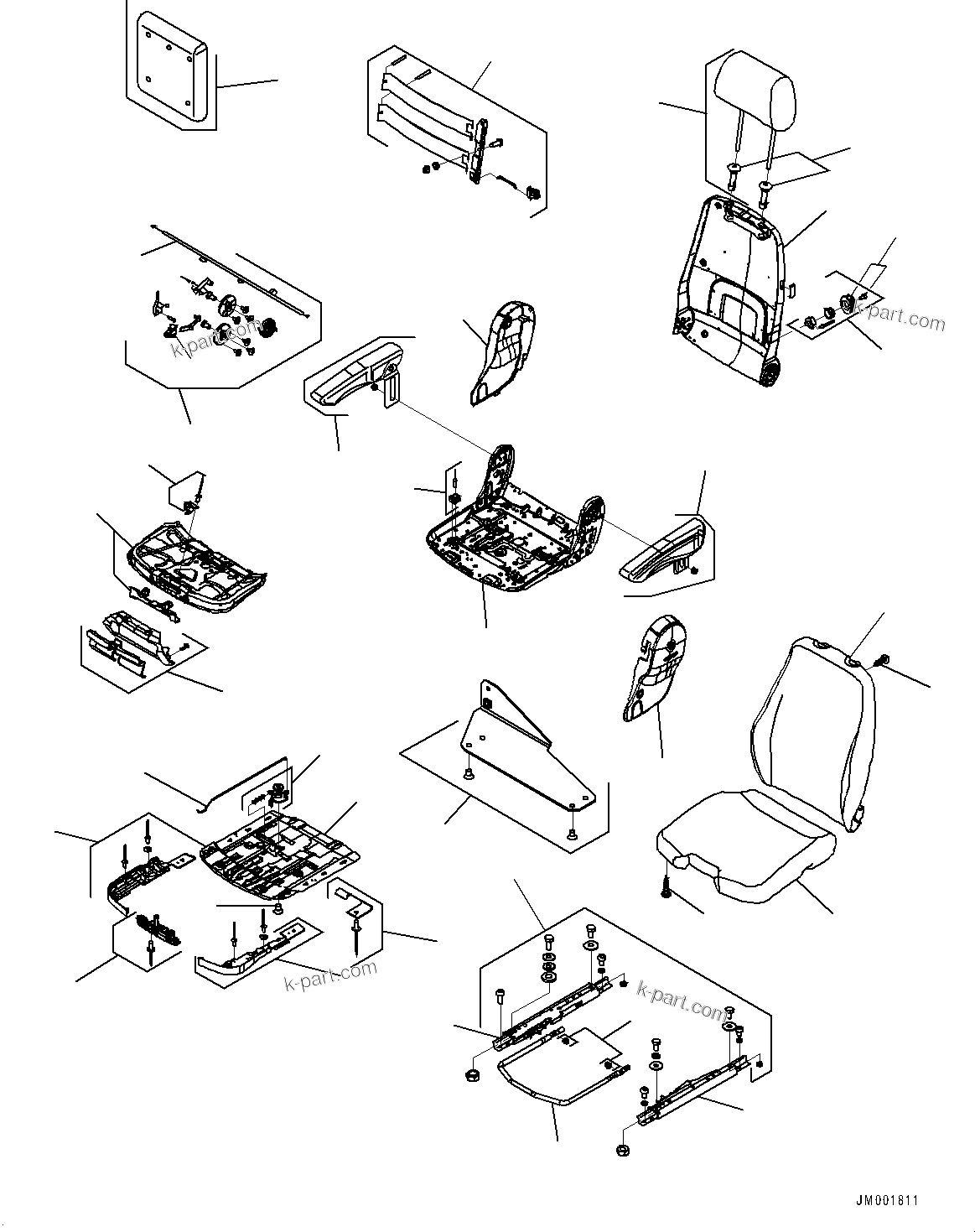 k-part.com

k-part.com

k-part.com

k-part.com

JM001811