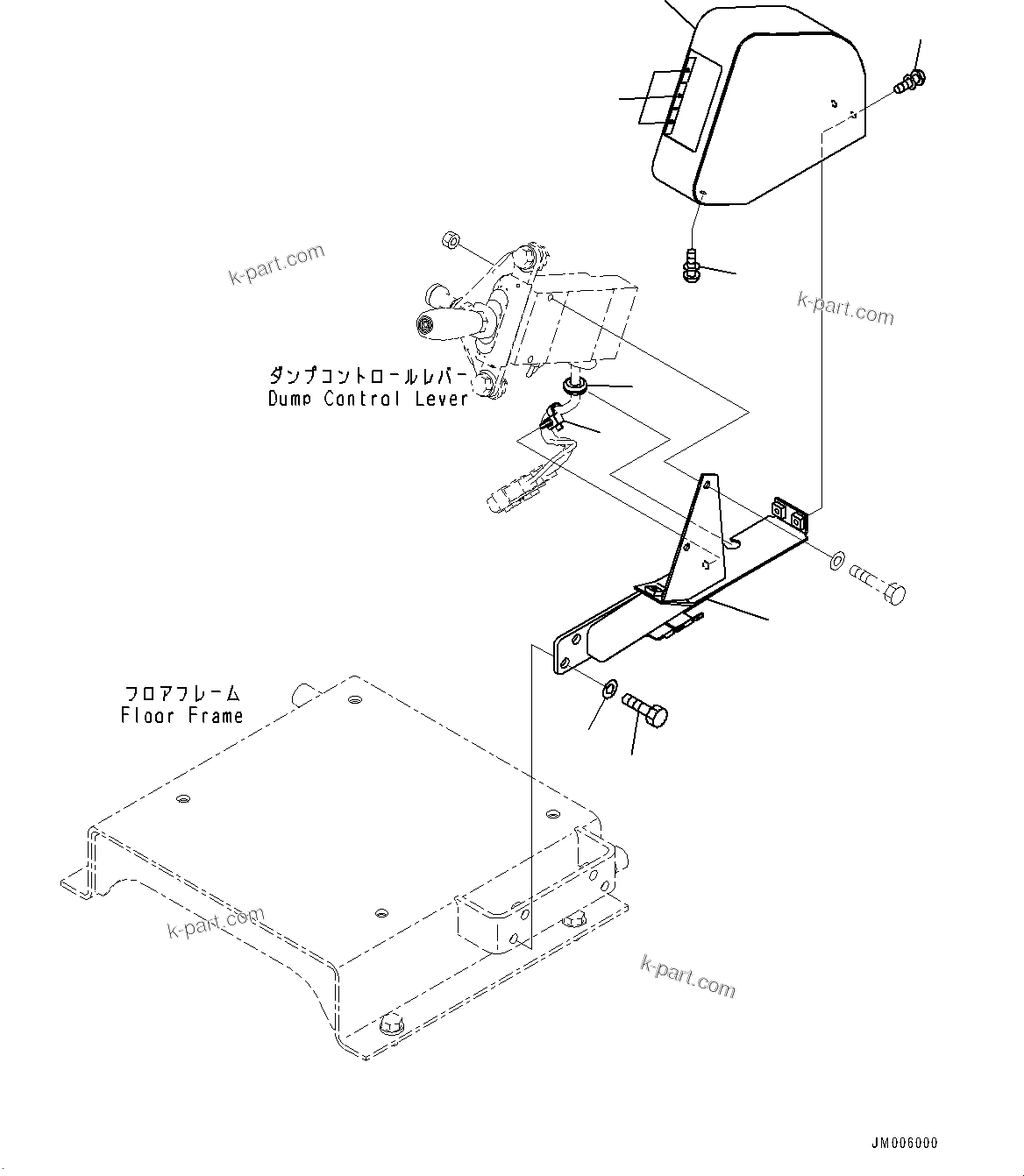 k-part.com

k-part.com

ダンプコントロールレバー
Dump Control Lever

フロアフレーム
Floor Frame

k-part.com

k-part.com

JM006000