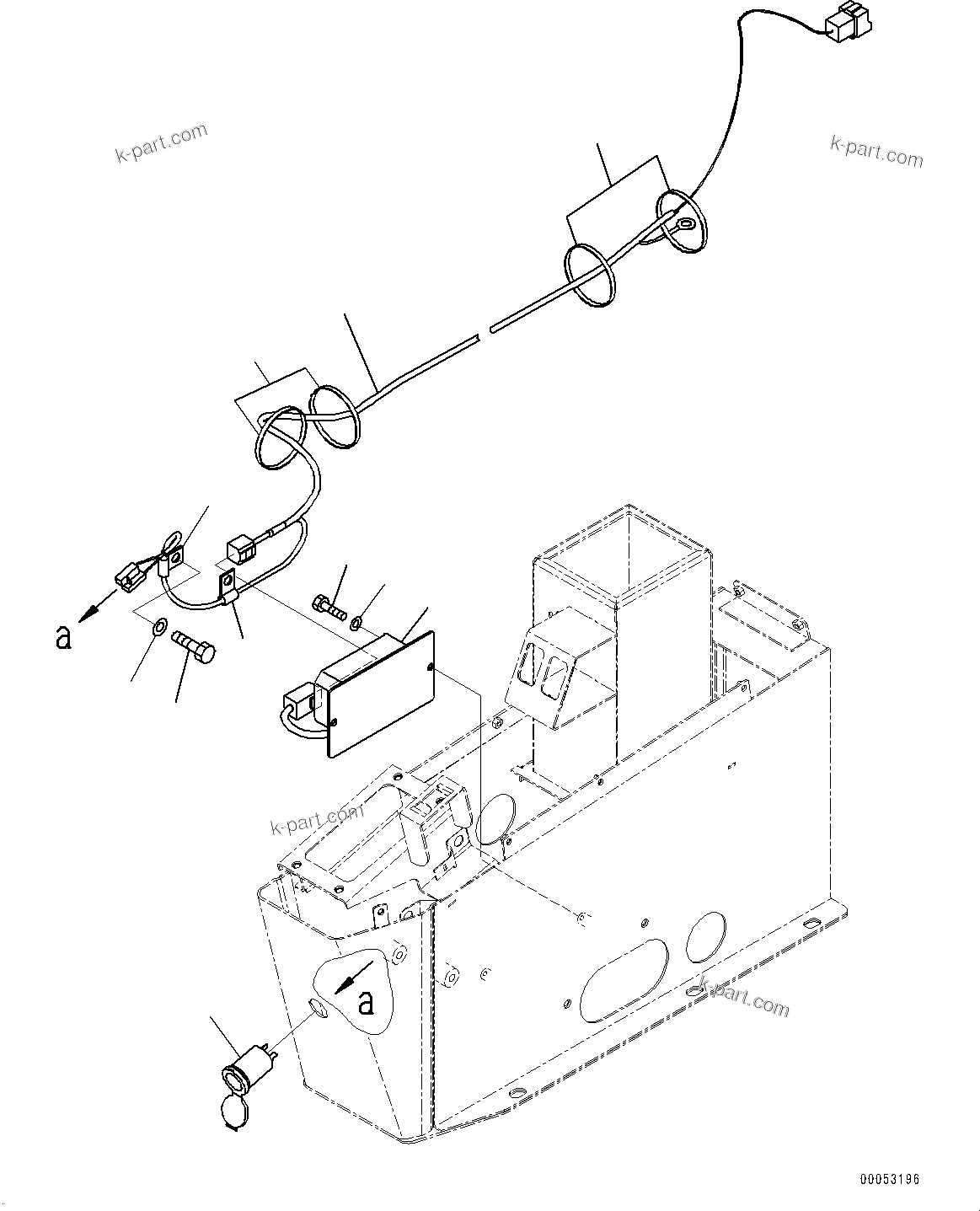 k-part.com

k-part.com

a

k-part.com

a

k-part.com

00053196