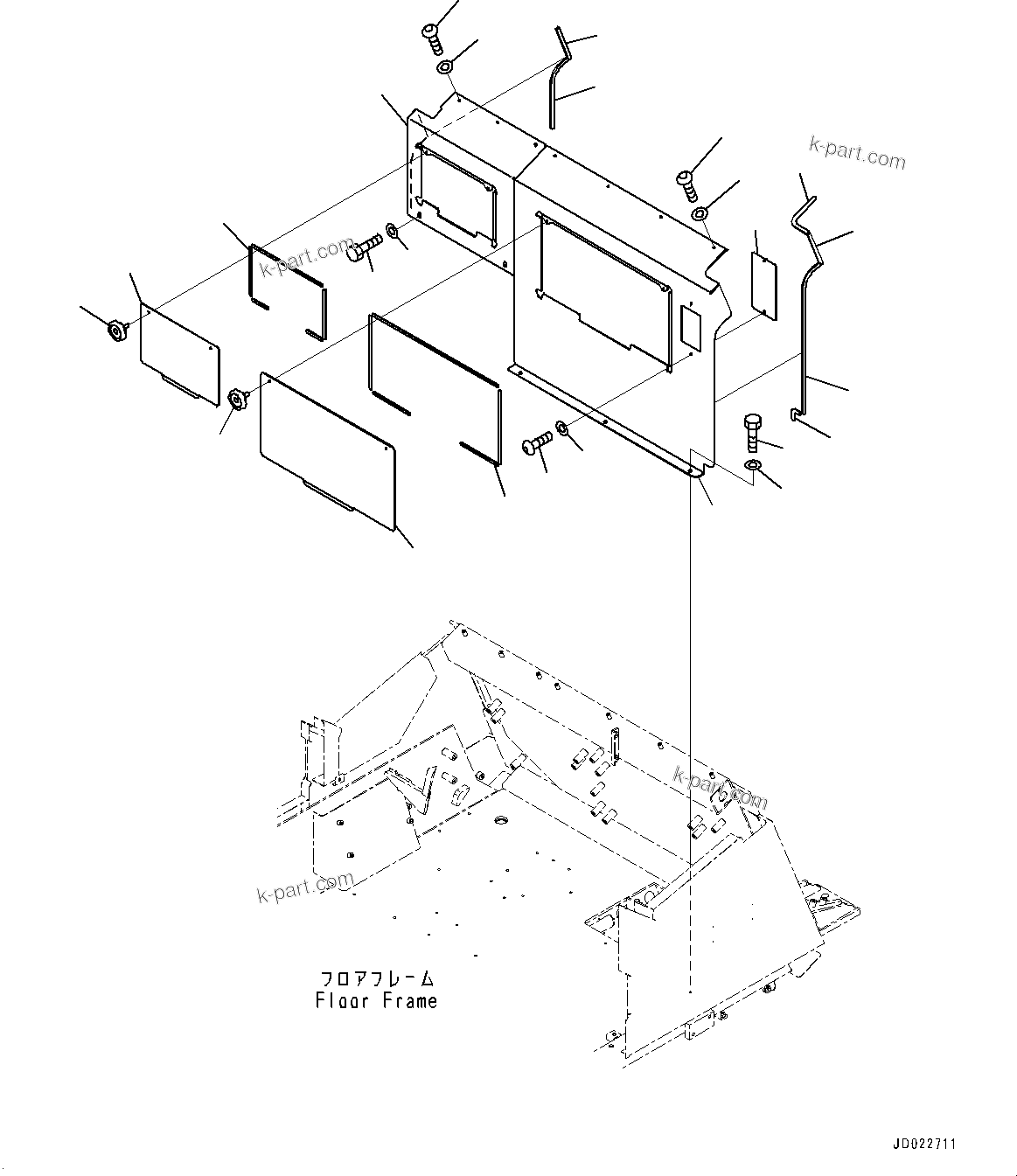 k-part.com

k-part.com

k-part.com

k-part.com

フロアフレーム
Floor Frame

JD022711