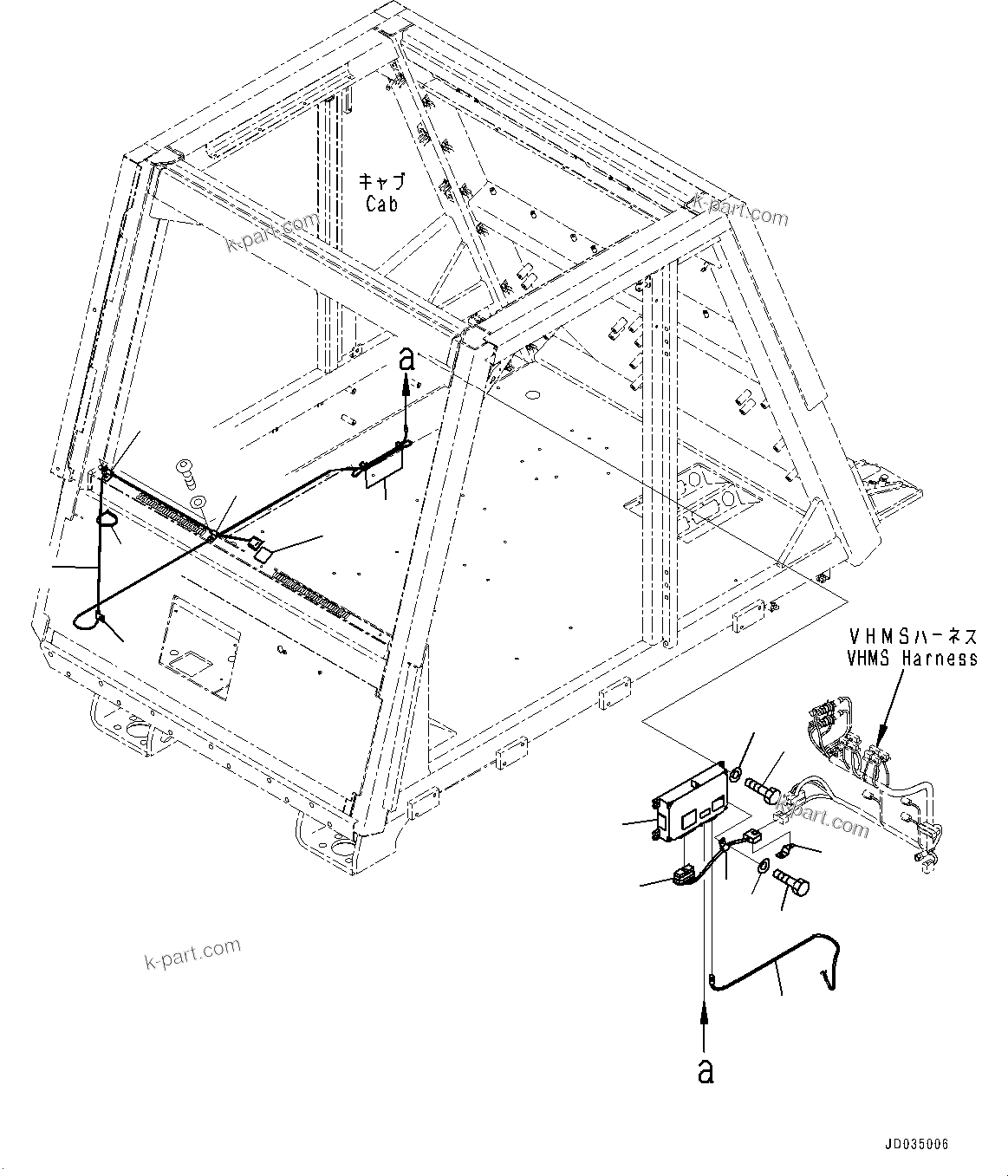 キャブ
Cab

k-part.com

k-part.com

a

VHMSハーネス
VHMS Harness

k-part.com

k-part.com

a

JD035006