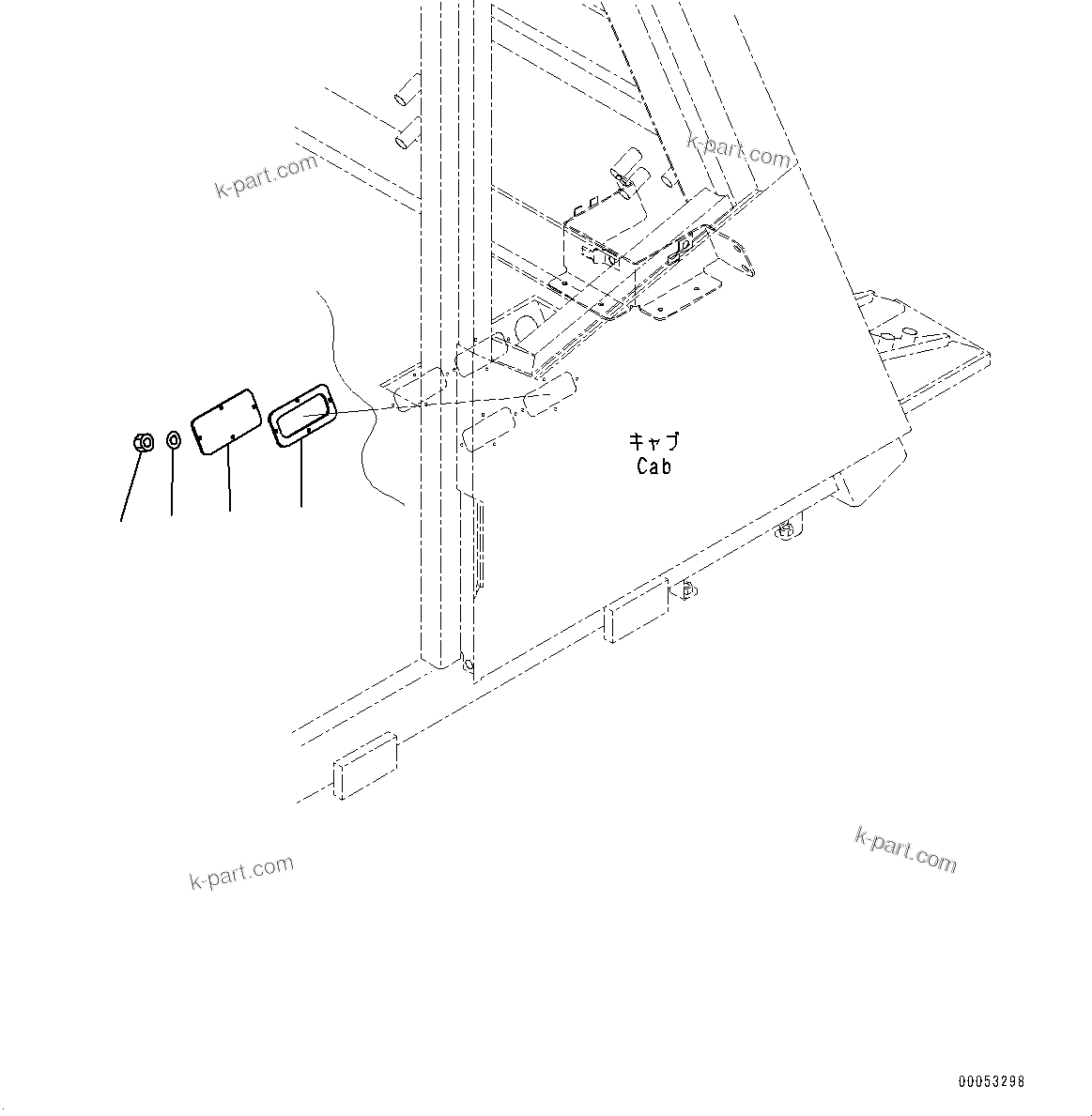 k-part.com

k-part.com

キャブ
Cab

k-part.com

k-part.com

00053298