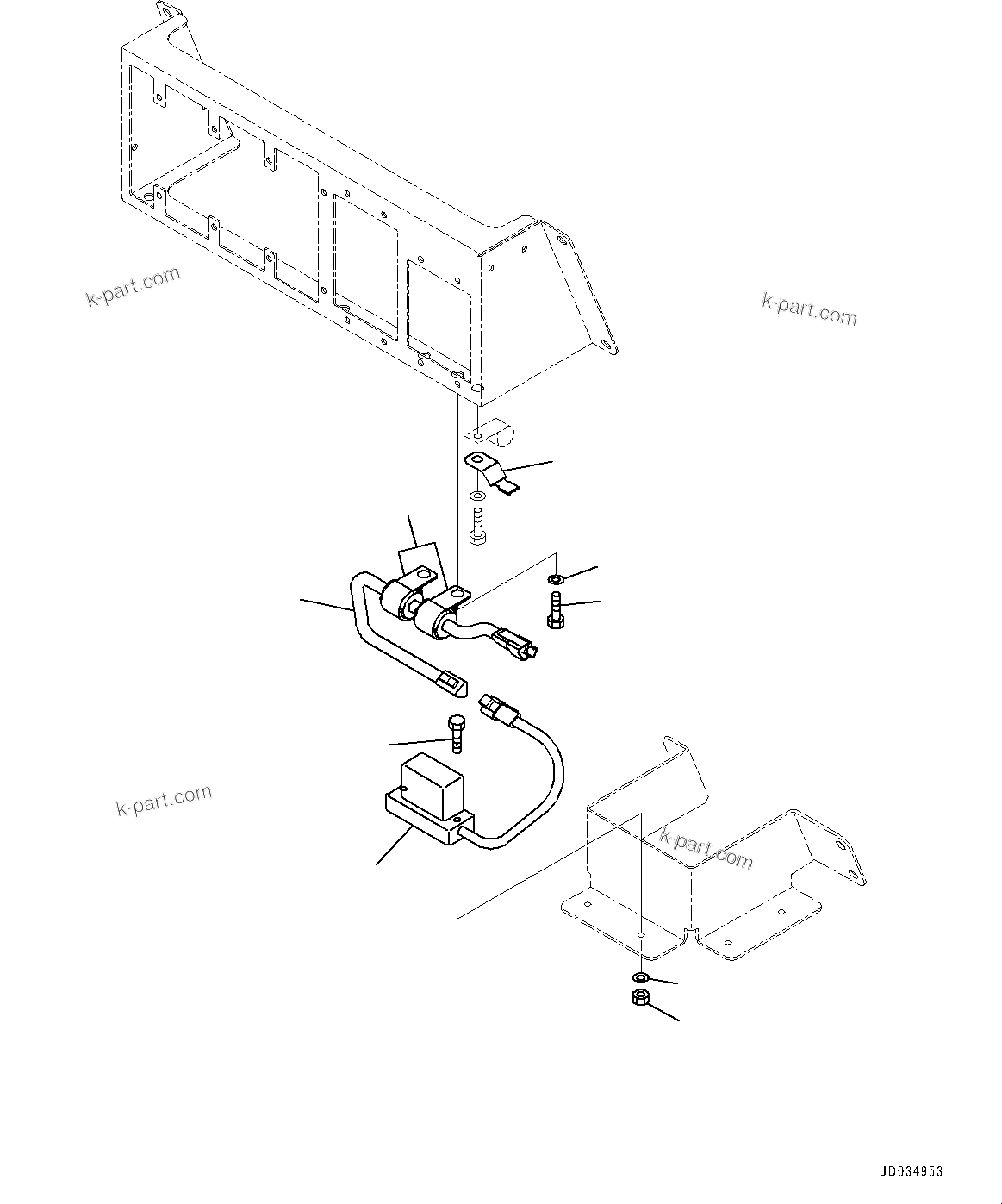 k-part.com

k-part.com

k-part.com

k-part.com

JD034953