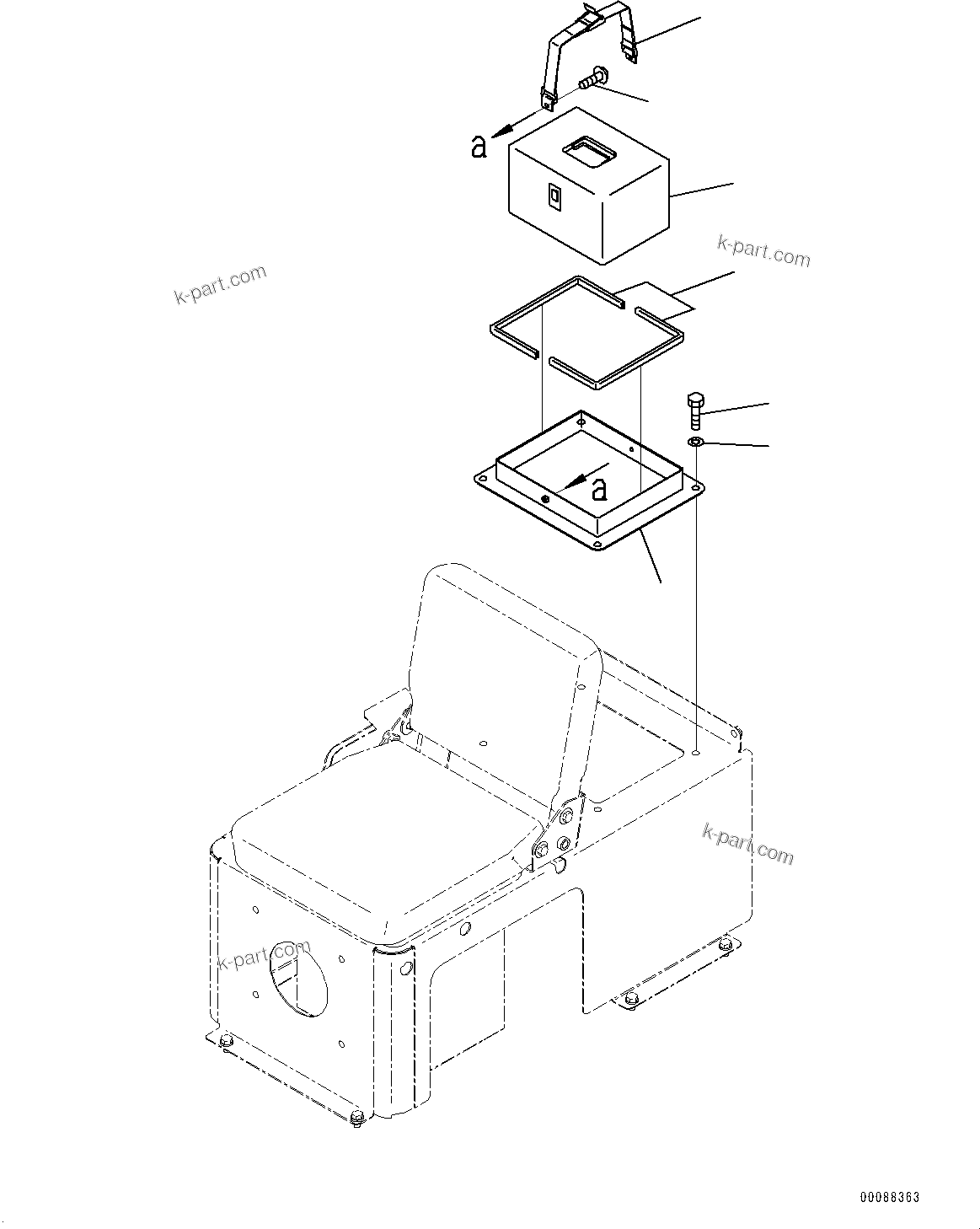 a

k-part.com

k-part.com

a

k-part.com

k-part.com

00088363