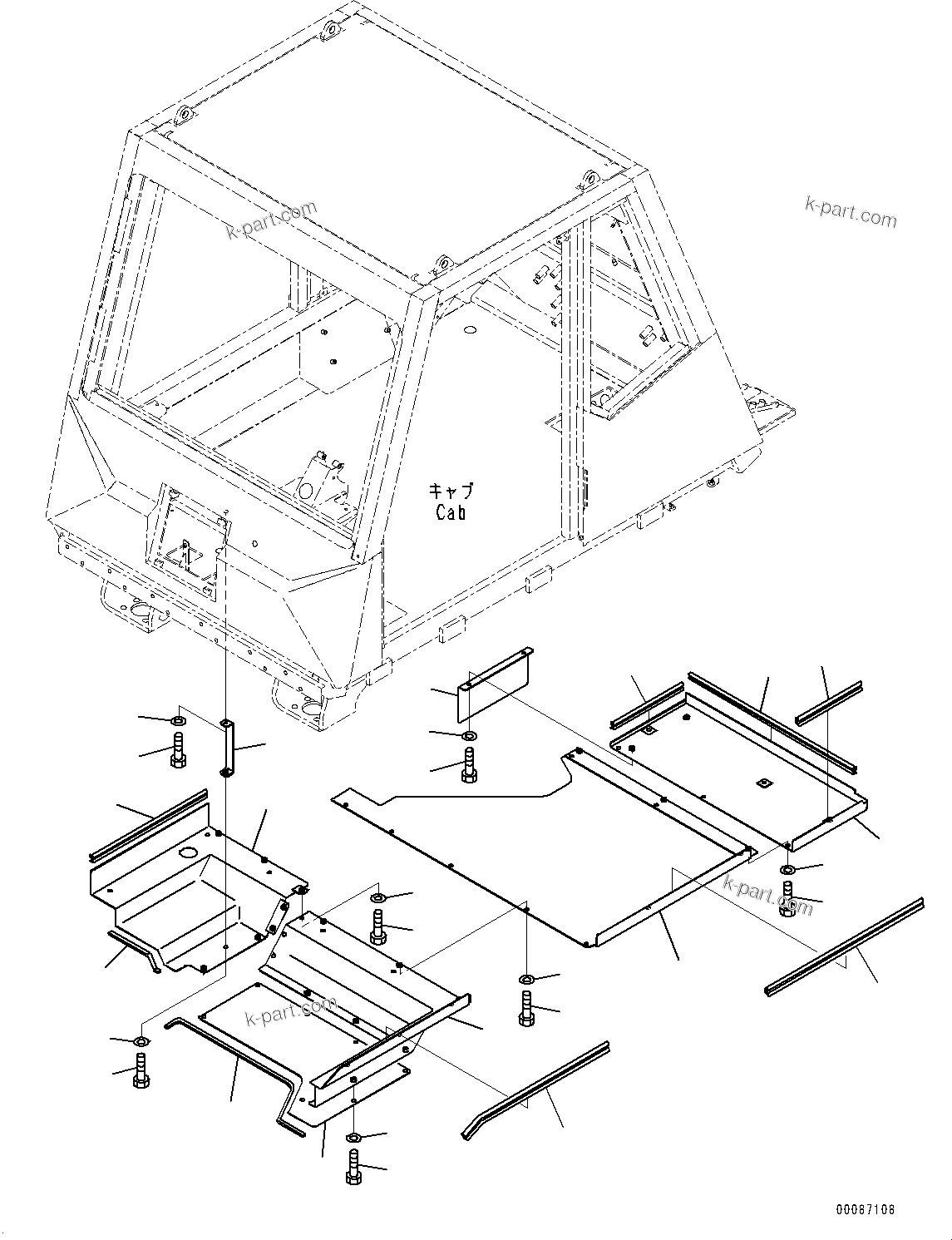 k-part.com

k-part.com

キャブ
Cab

k-part.com

k-part.com

00087108