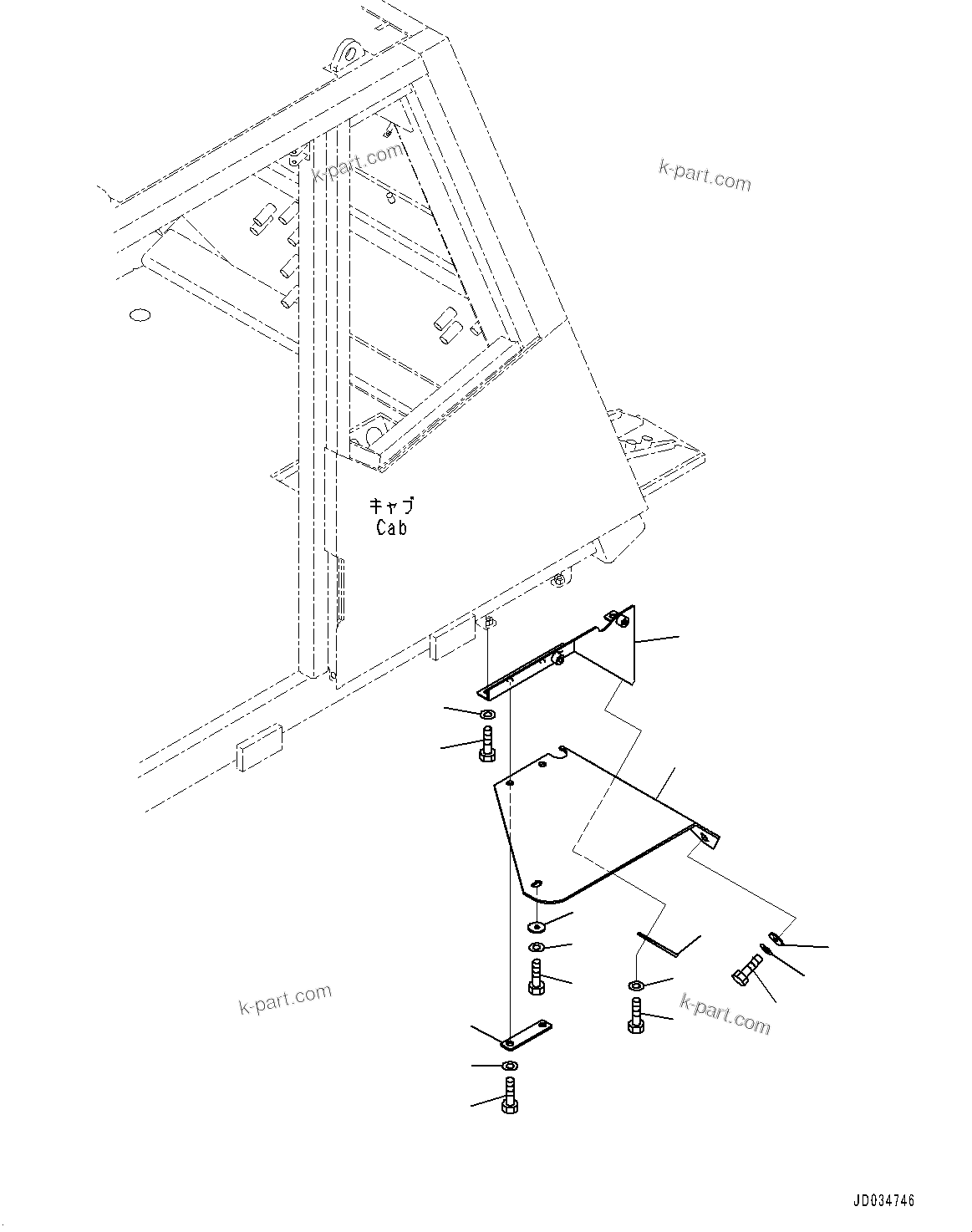 k-part.com

k-part.com

キャブ
Cab

k-part.com

k-part.com

JD034746