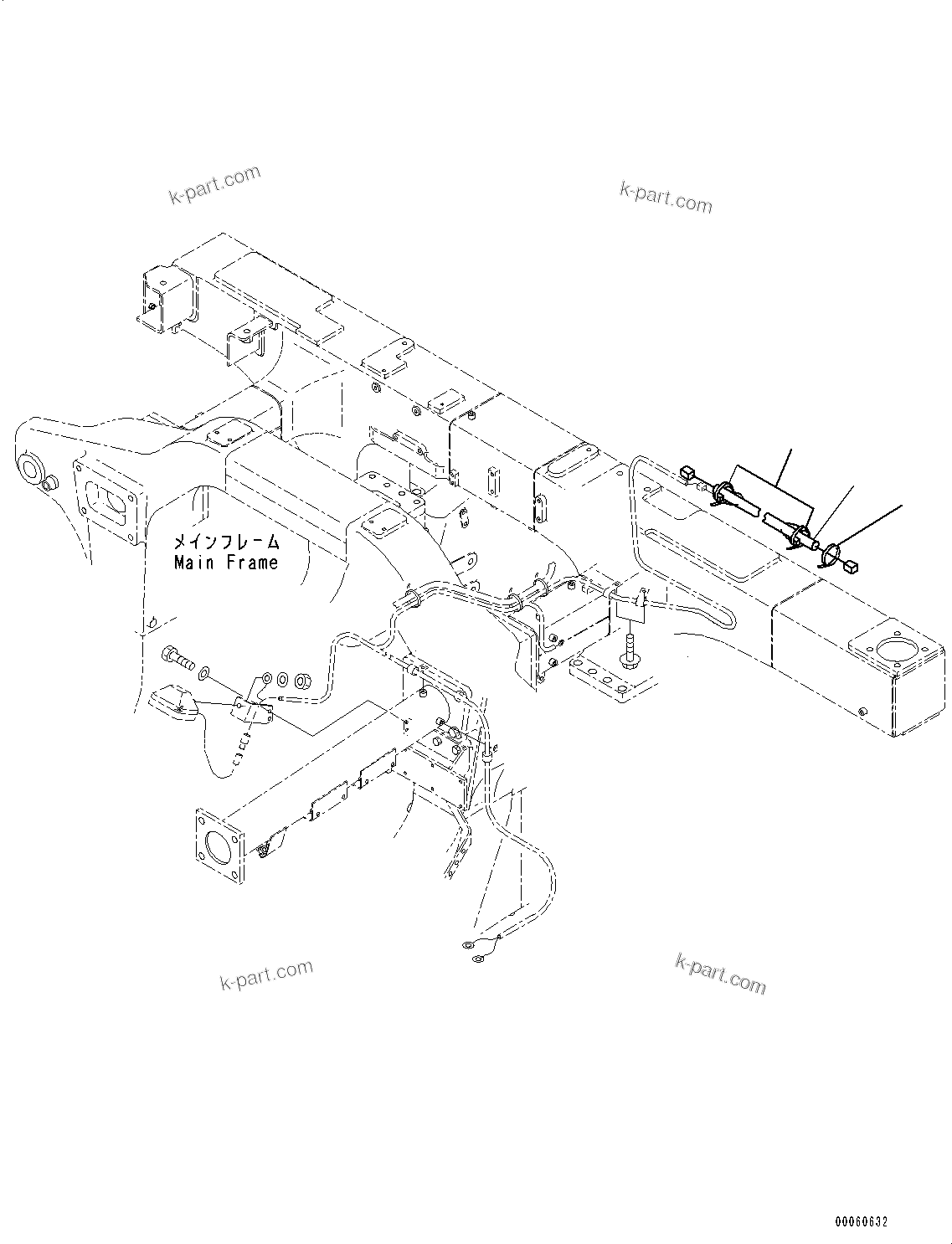 k-part.com

k-part.com

メインフレーム
Main Frame

k-part.com

k-part.com

00060632