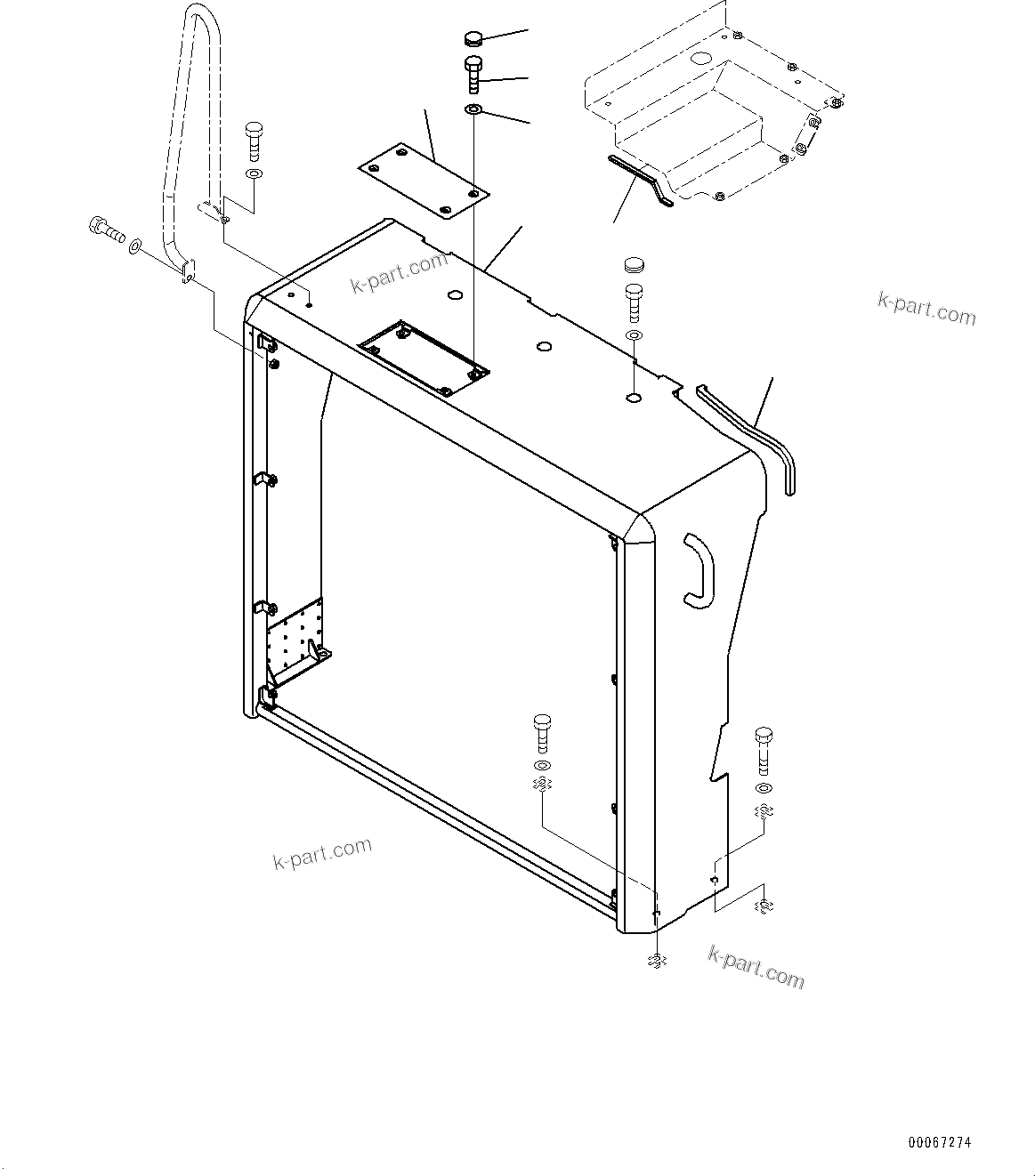 k-part.com

k-part.com

k-part.com

k-part.com

00067274