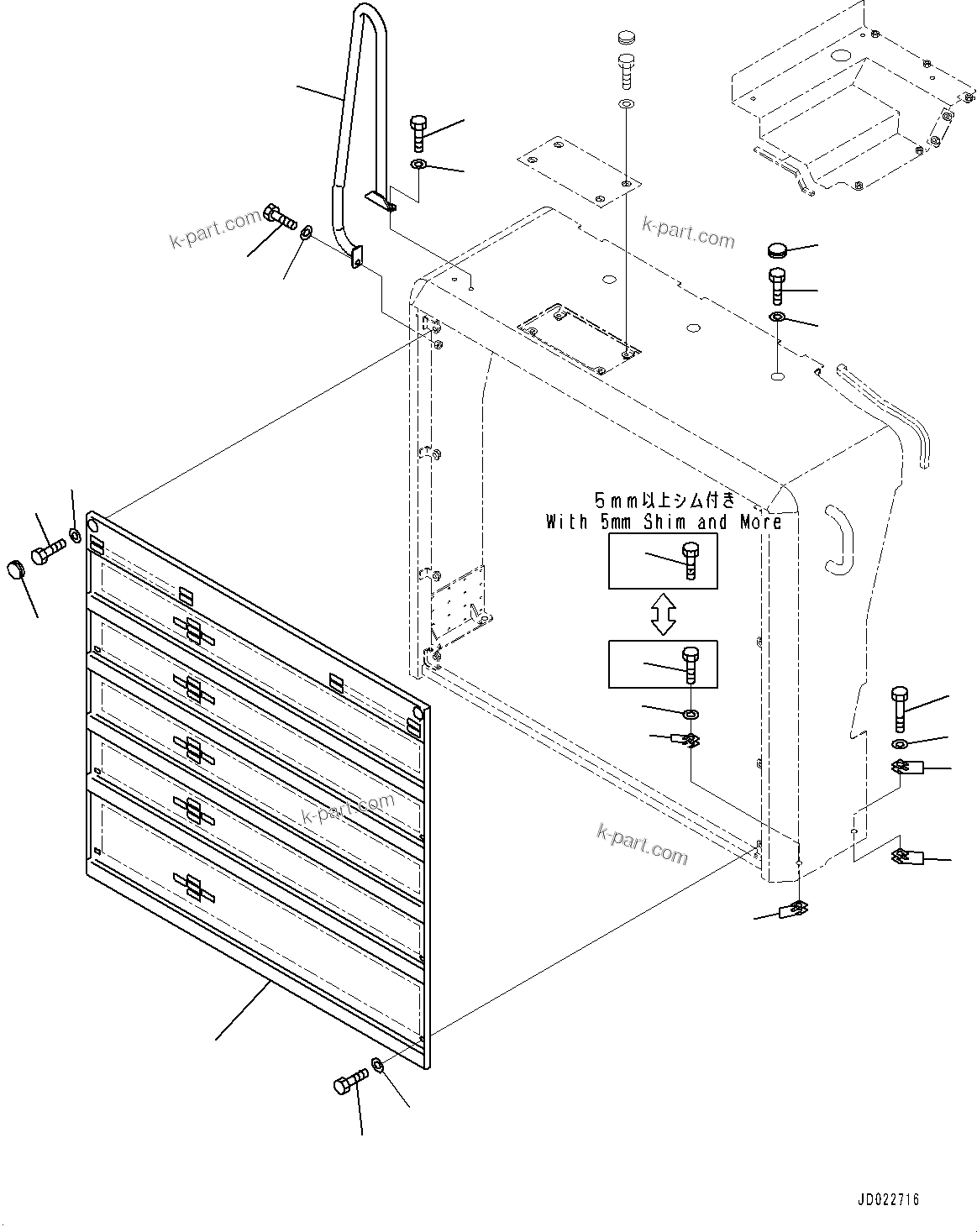 k-part.com

k-part.com

5mm以上シム付き
With 5mm Shim and More

k-part.com

k-part.com

JD022716