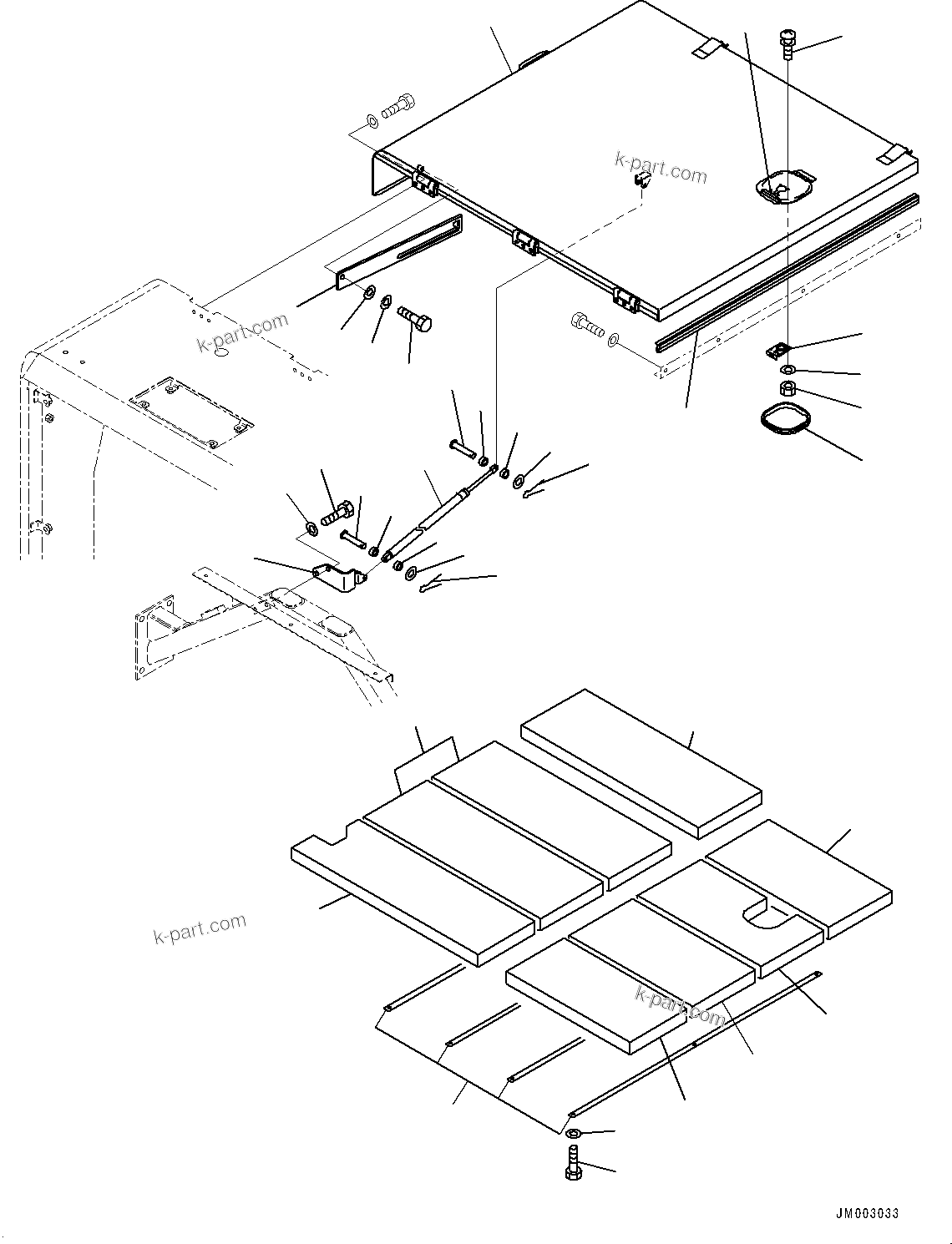 k-part.com

k-part.com

k-part.com

k-part.com

JM003033