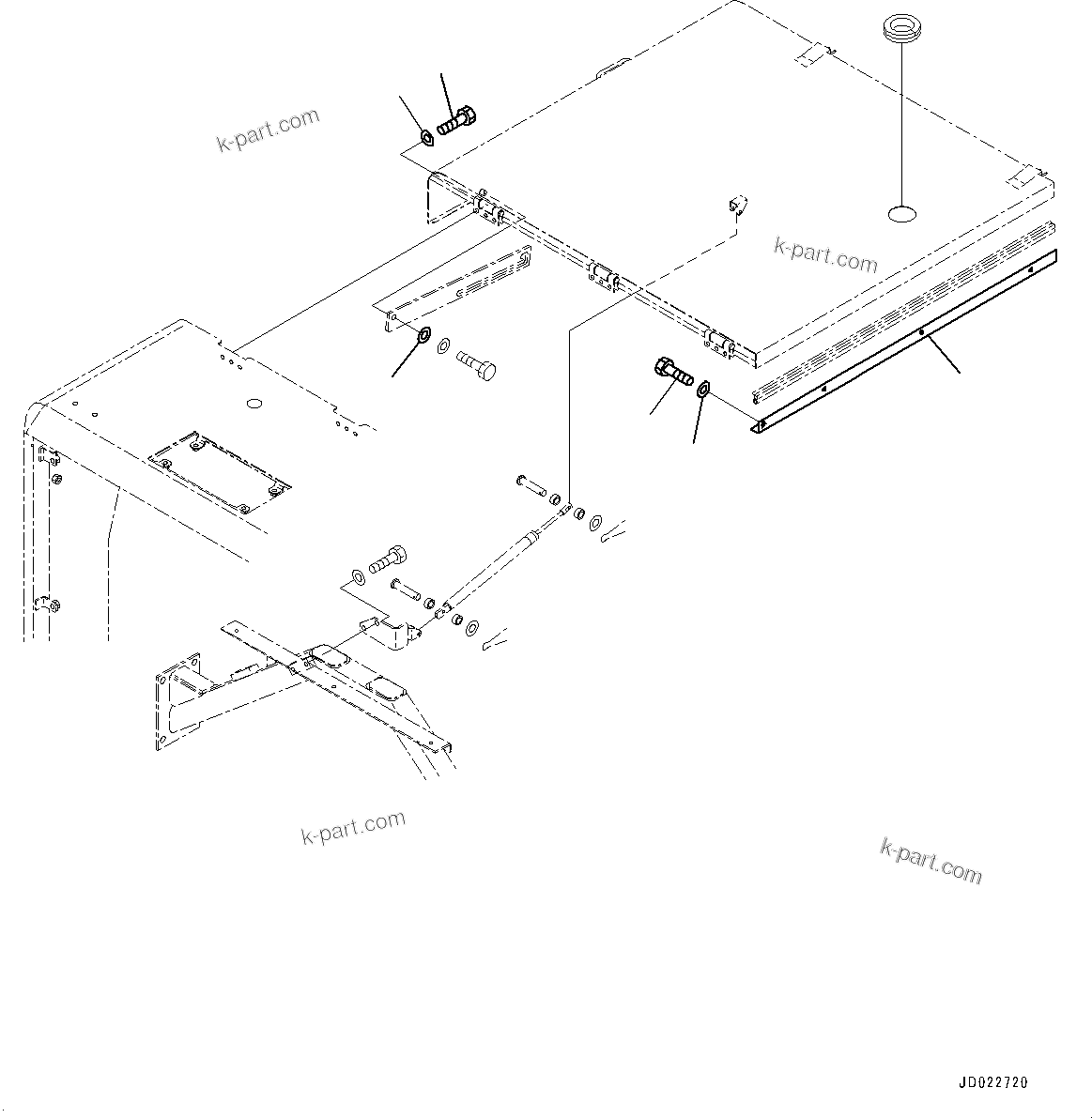 k-part.com

k-part.com

k-part.com

k-part.com

JD022720