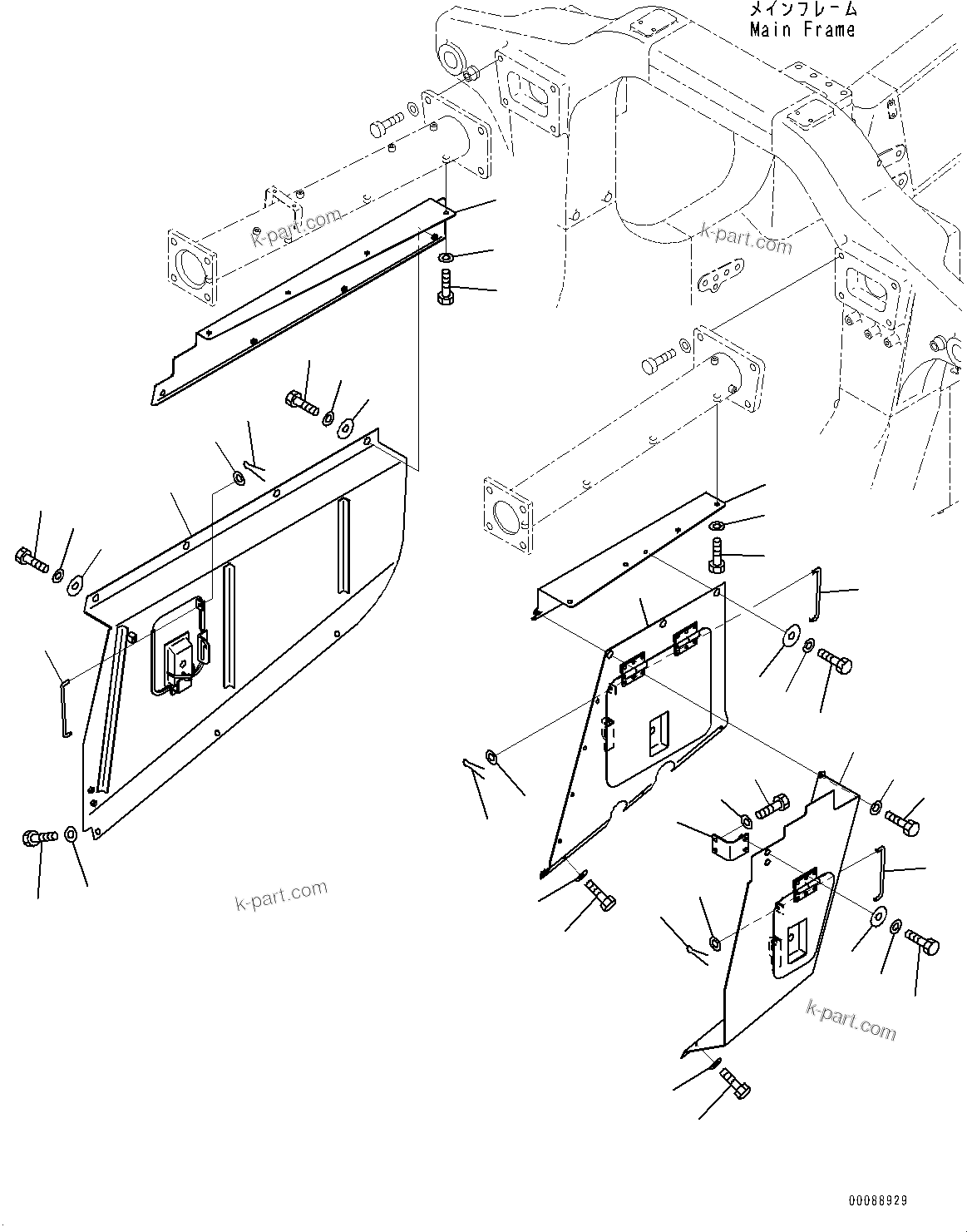 メインフレーム
Main Frame

k-part.com

k-part.com

k-part.com

k-part.com

00088929