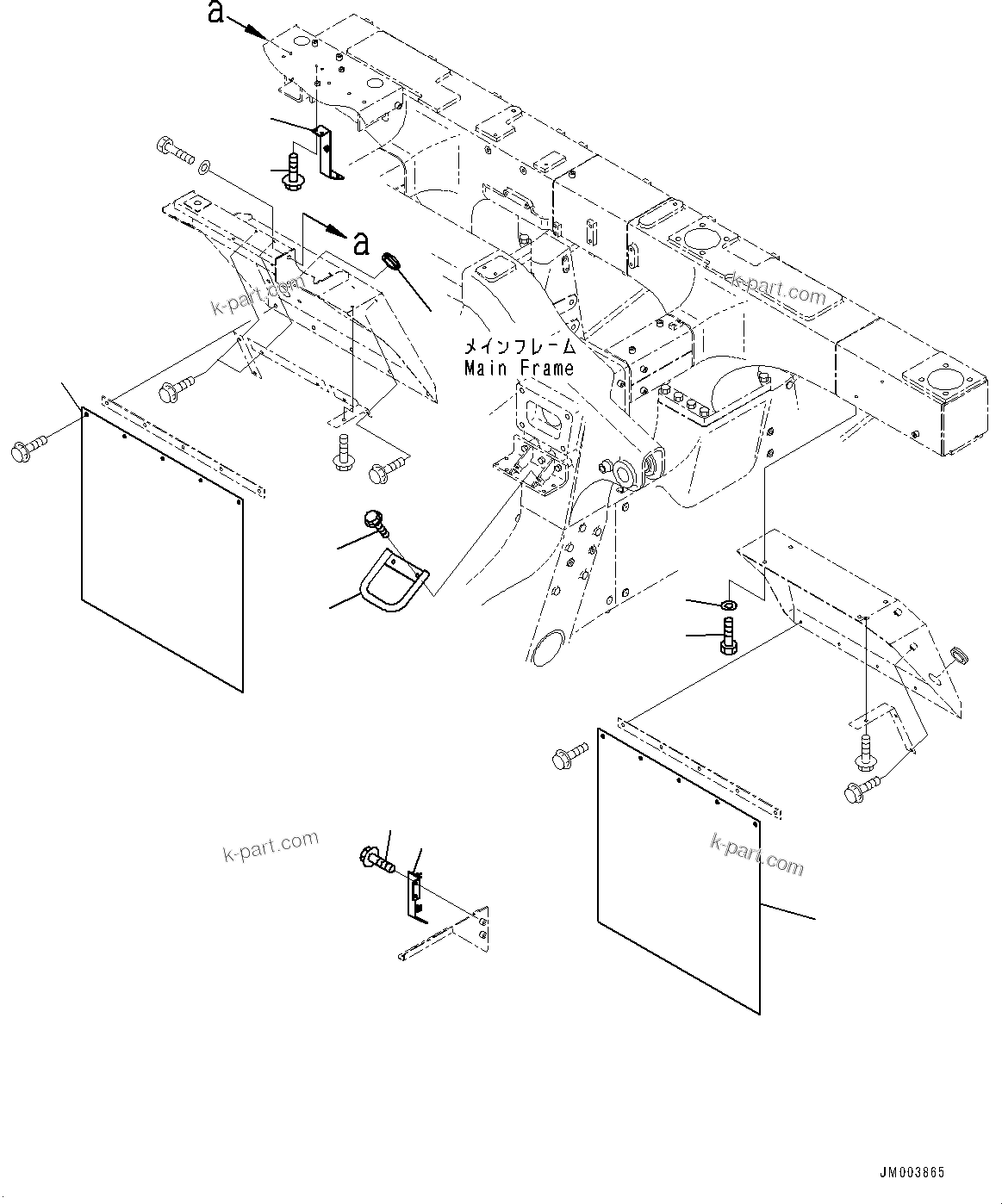 a

a

k-part.com

k-part.com

メインフレーム
Main Frame

k-part.com

k-part.com

JM003865