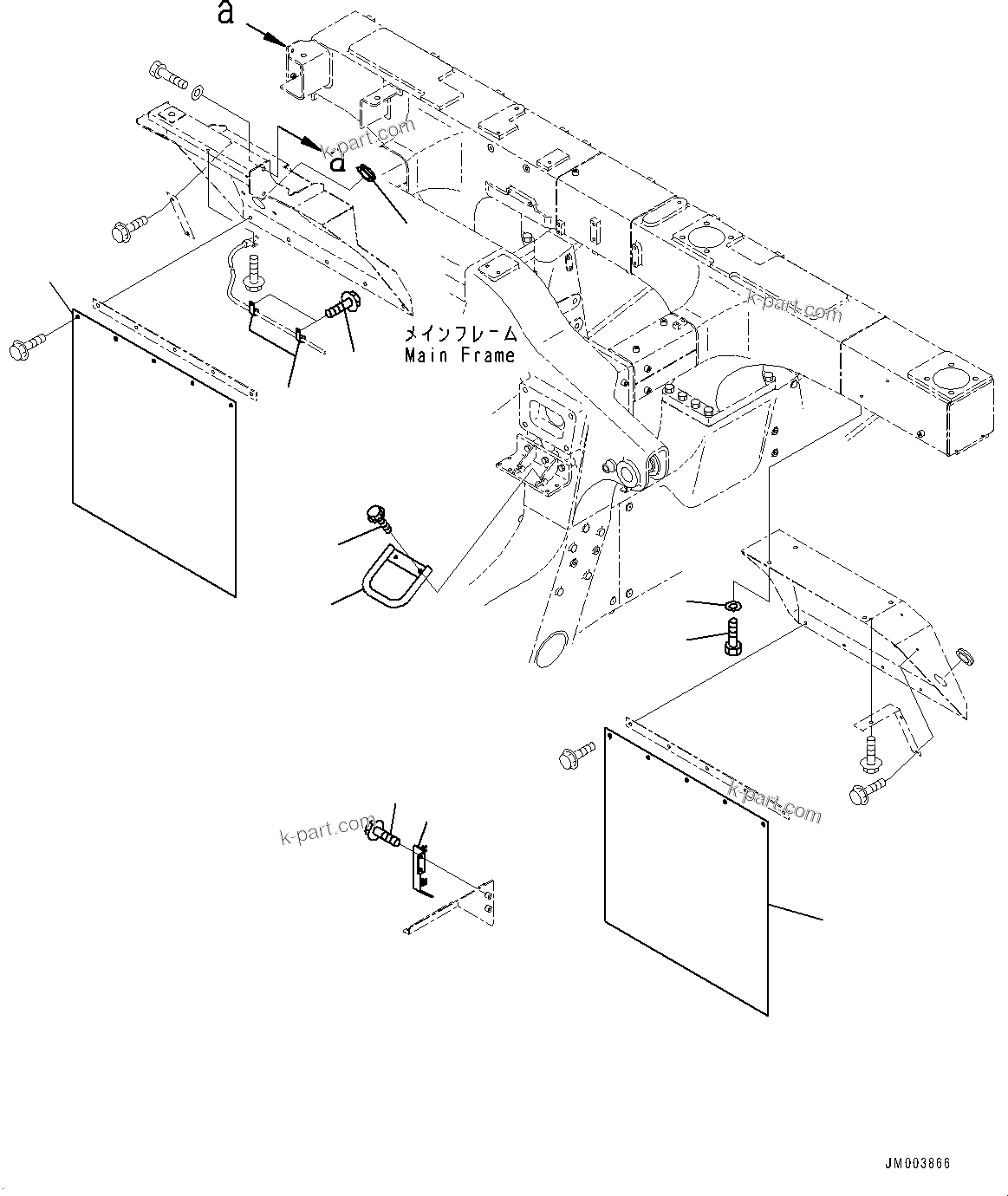 a

k-part.com

a

k-part.com

メインフレーム
Main Frame

k-part.com

k-part.com

JM003866