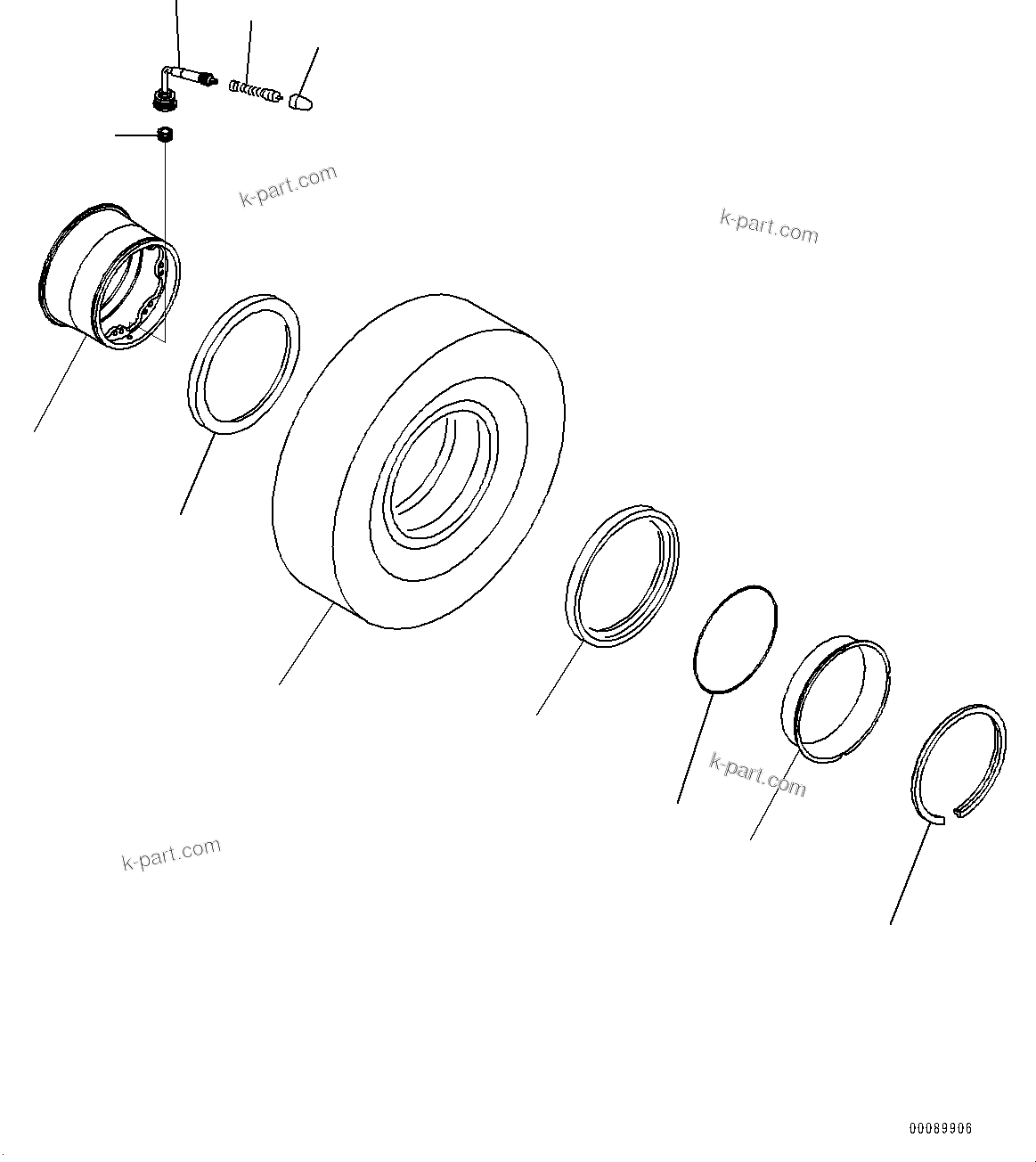 k-part.com

k-part.com

k-part.com

k-part.com

00089906