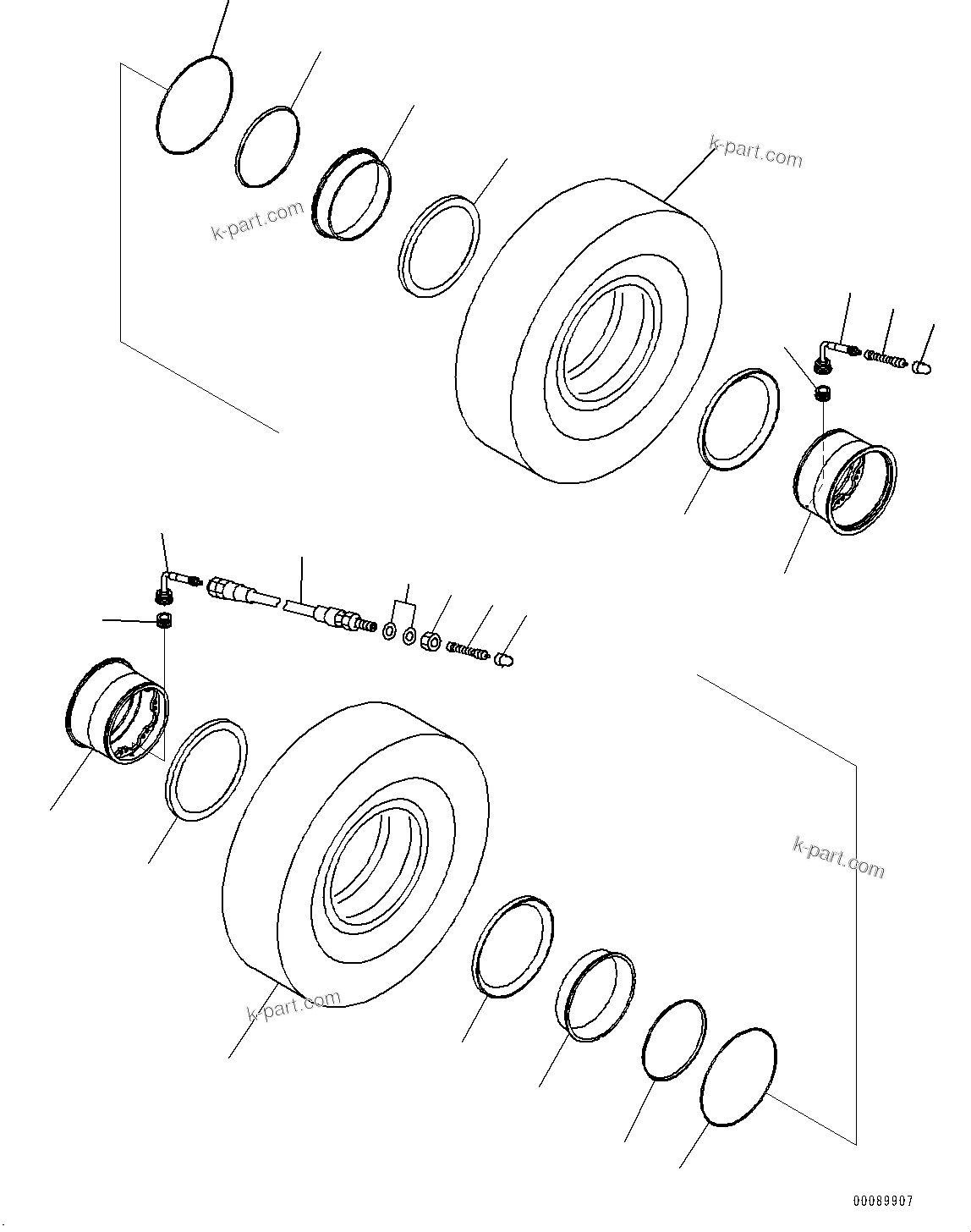 k-part.com

k-part.com

k-part.com

k-part.com

00089907