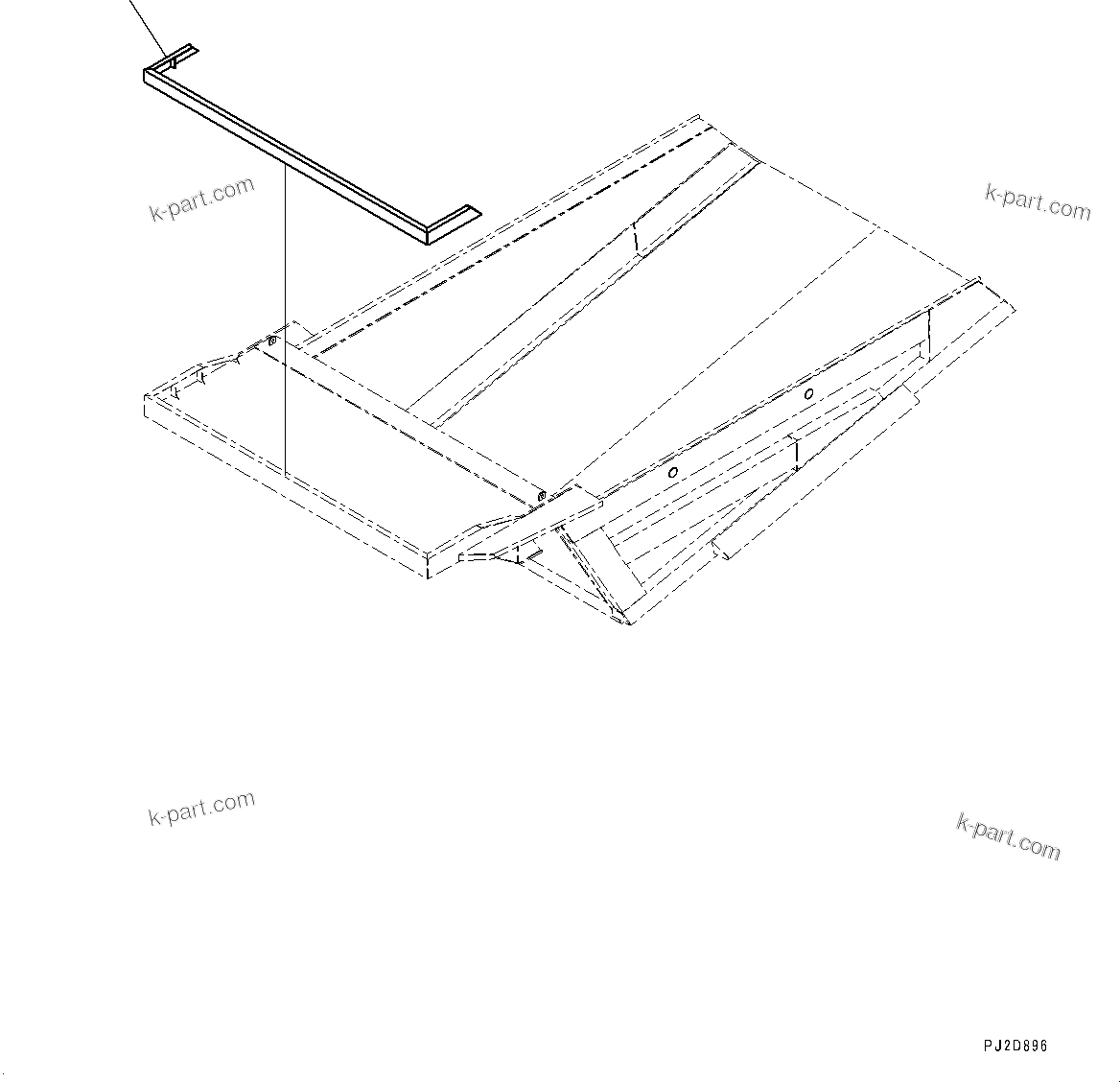 k-part.com

k-part.com

k-part.com

k-part.com

PJ2D896