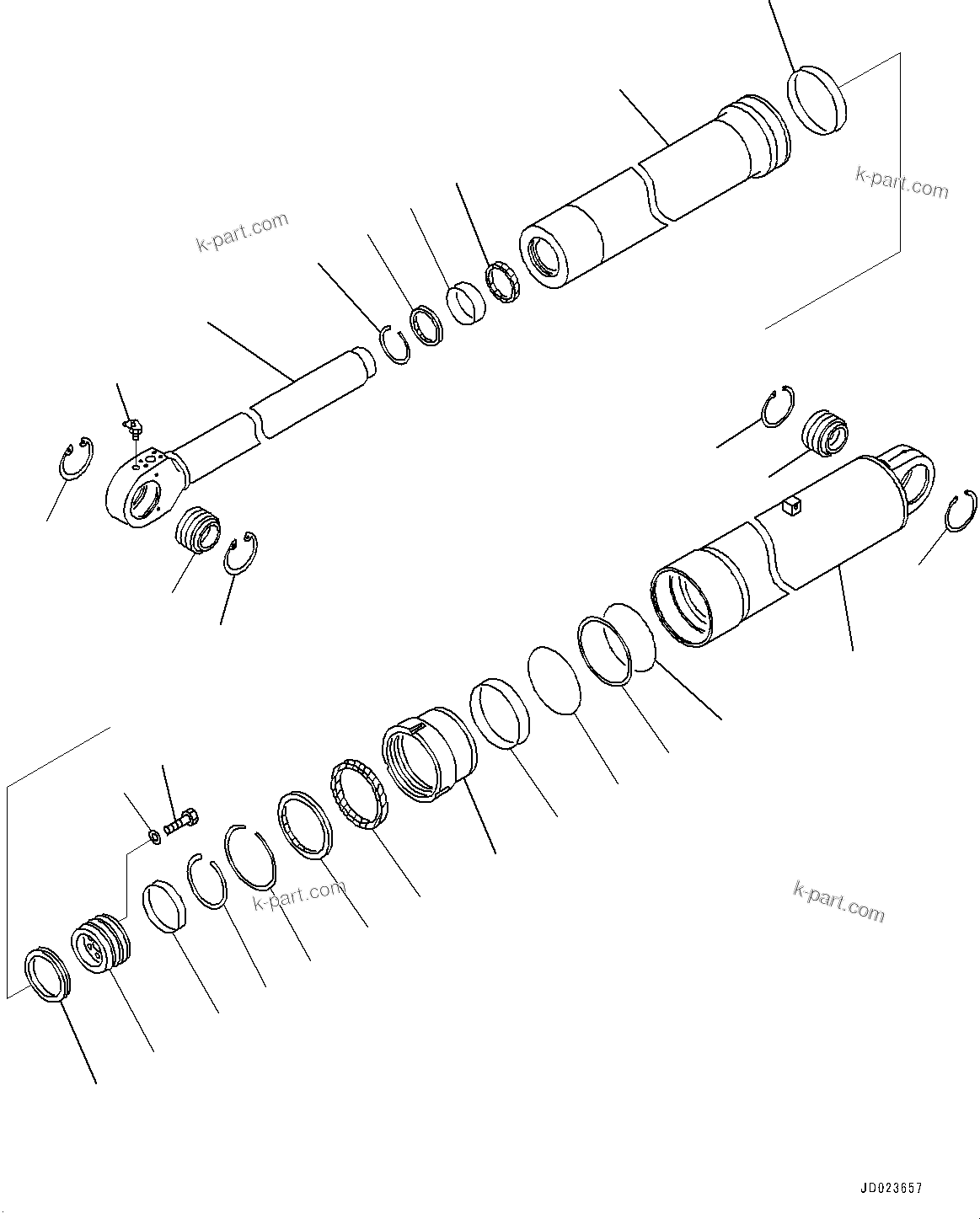 k-part.com

k-part.com

k-part.com

k-part.com

JD023657