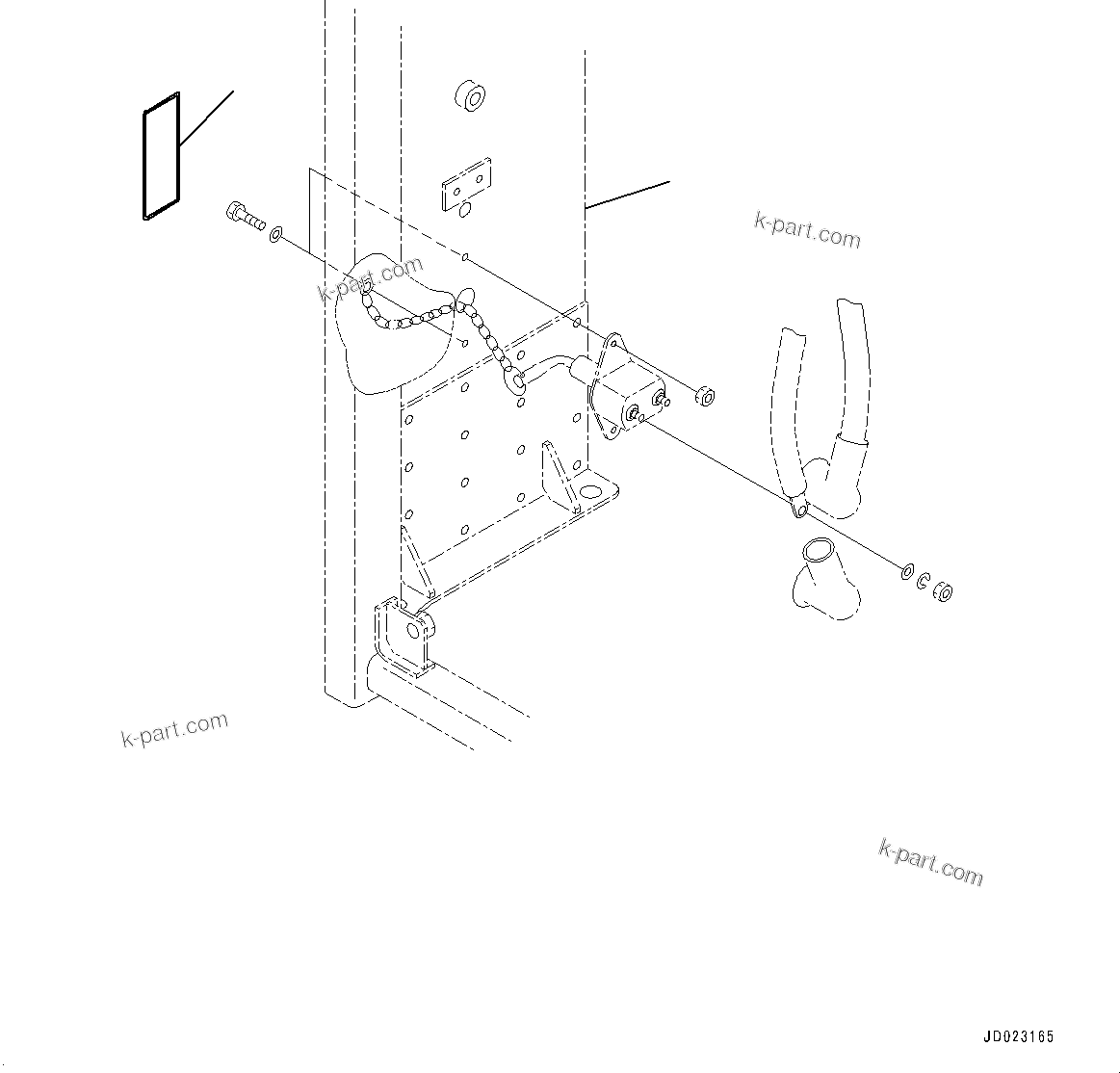 k-part.com

k-part.com

k-part.com

k-part.com

JD023165