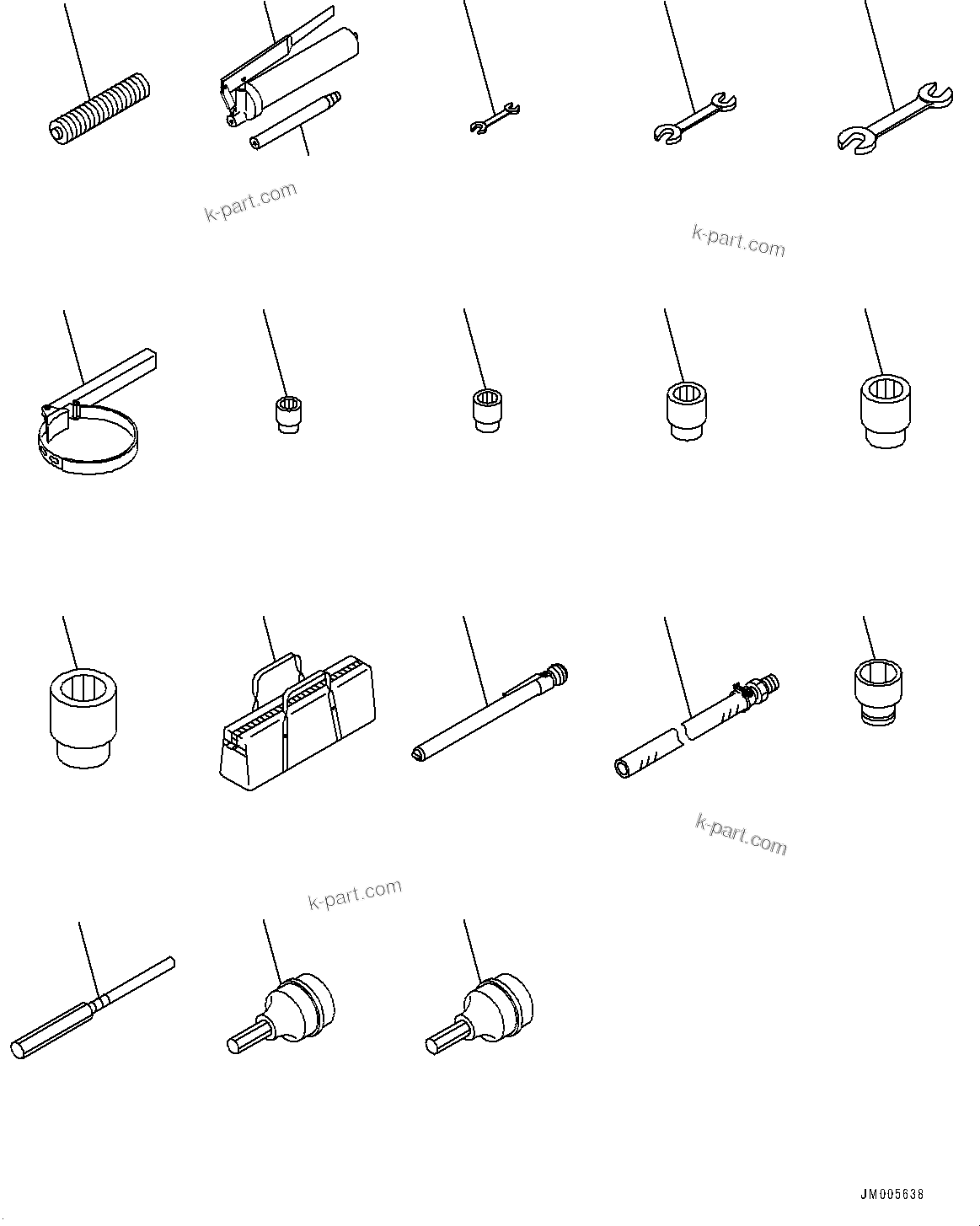 k-part.com

k-part.com

k-part.com

k-part.com

JM005638