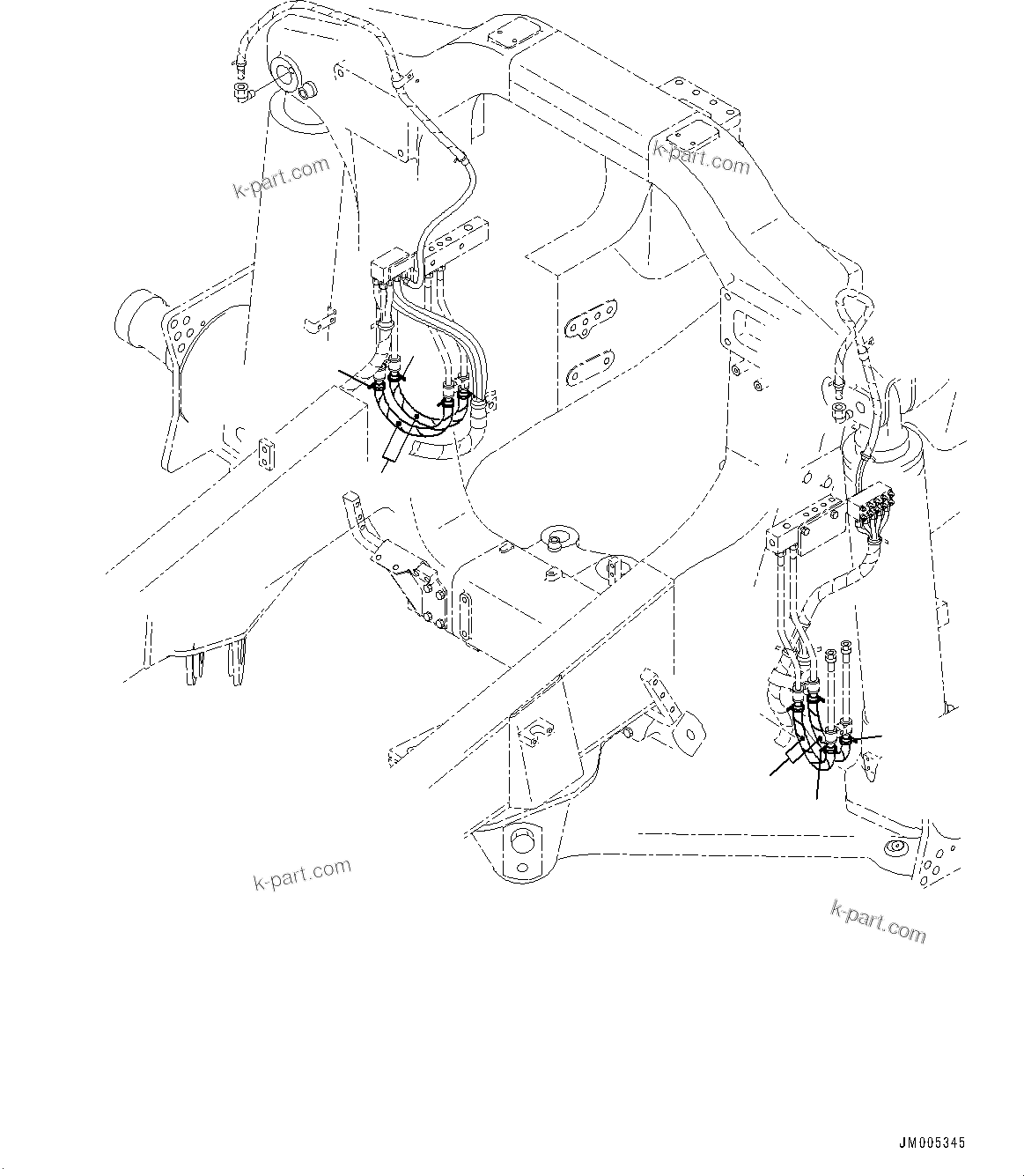 k-part.com

k-part.com

k-part.com

k-part.com

JM005345