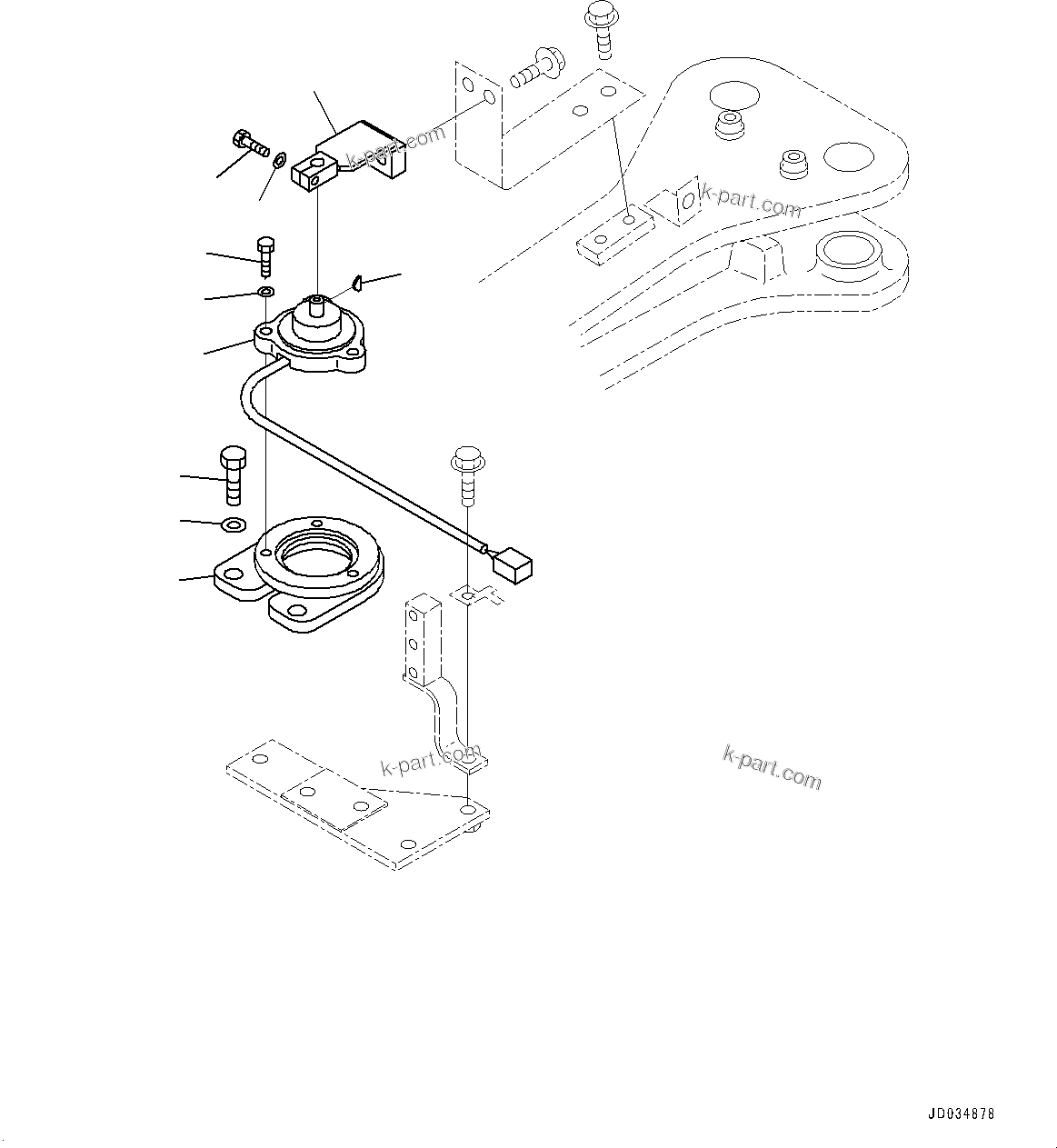 k-part.com

k-part.com

k-part.com

k-part.com

JD034878