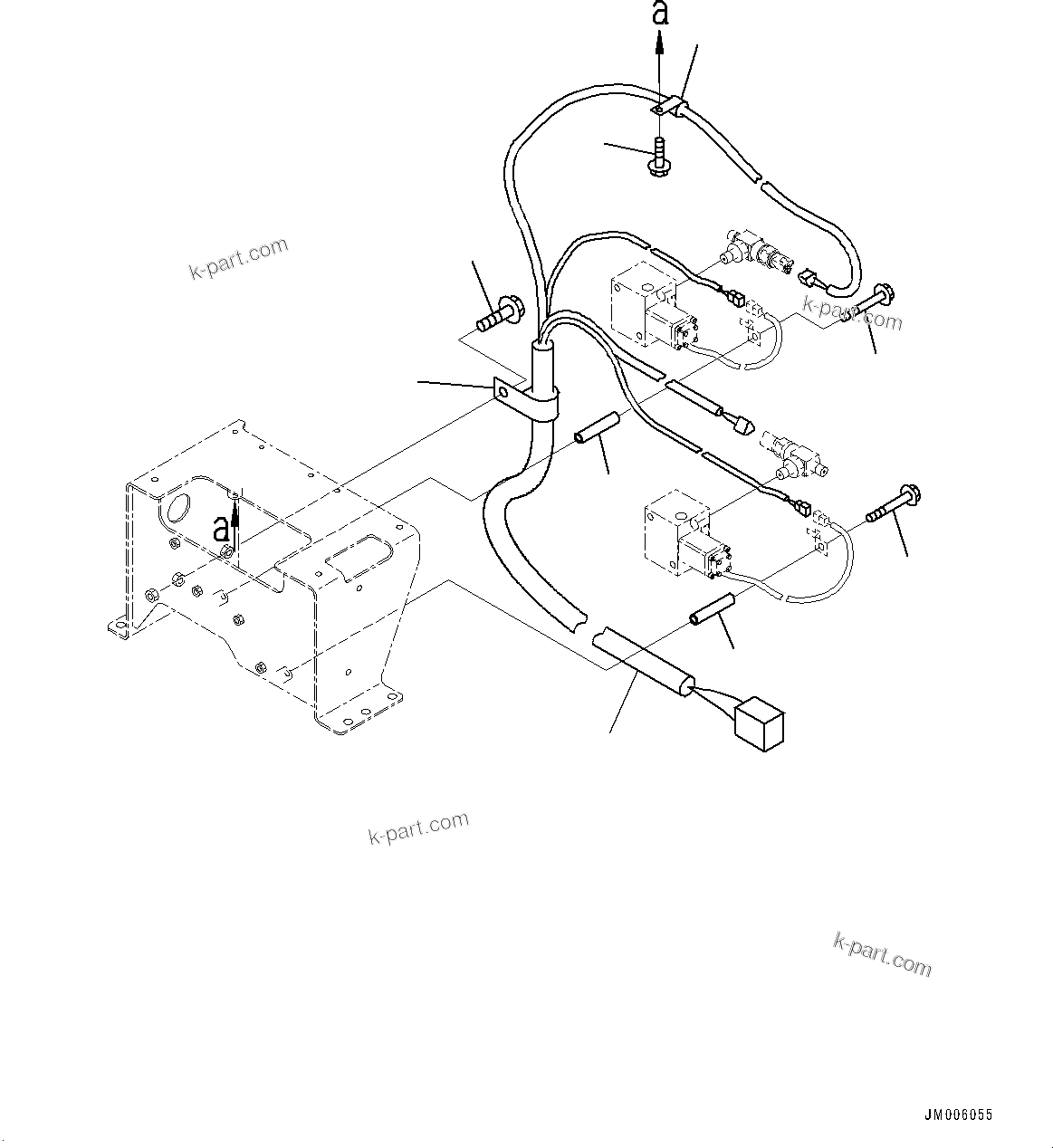 a

k-part.com

k-part.com

a

k-part.com

k-part.com

JM006055