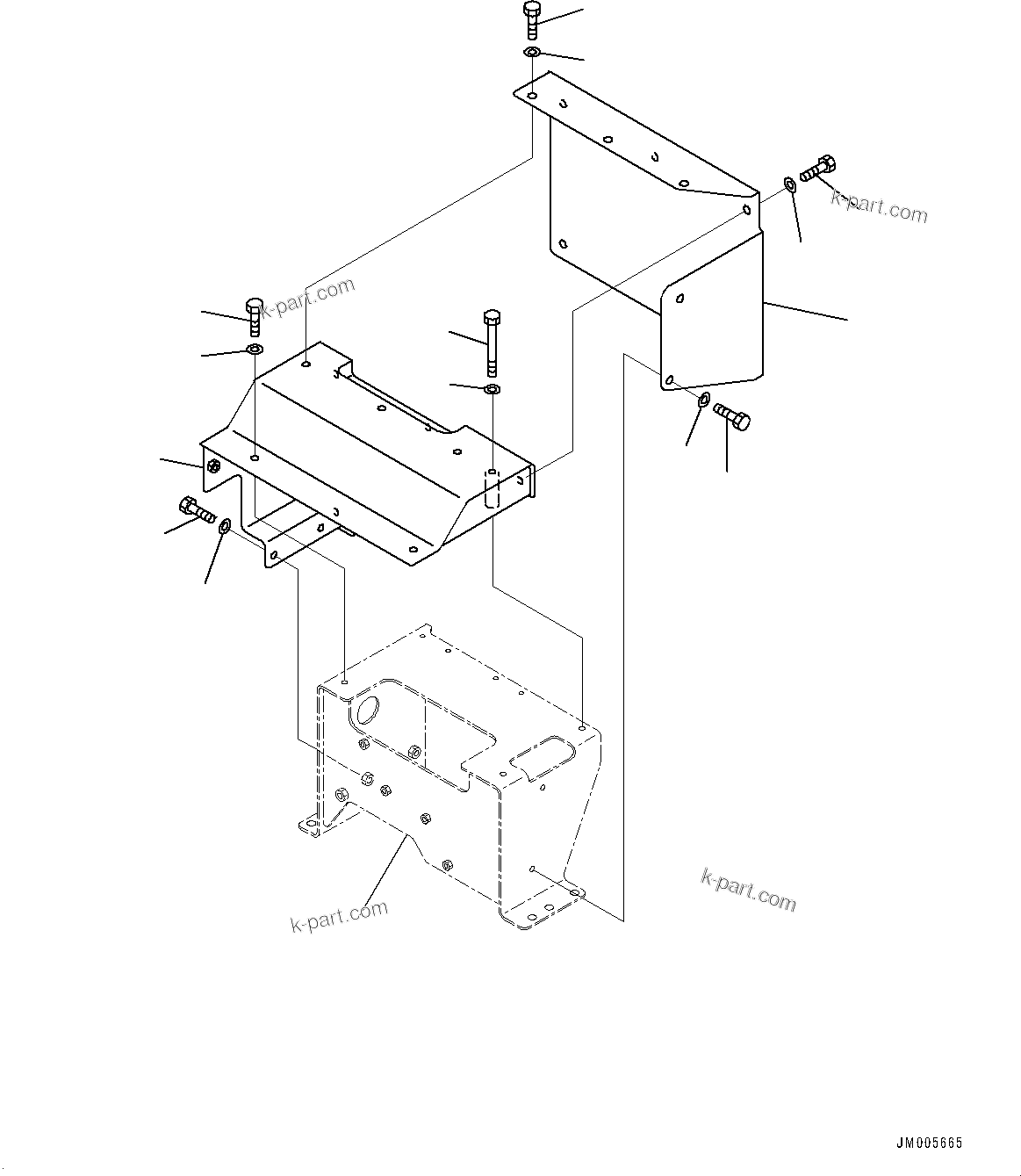 k-part.com

k-part.com

k-part.com

k-part.com

JM005665