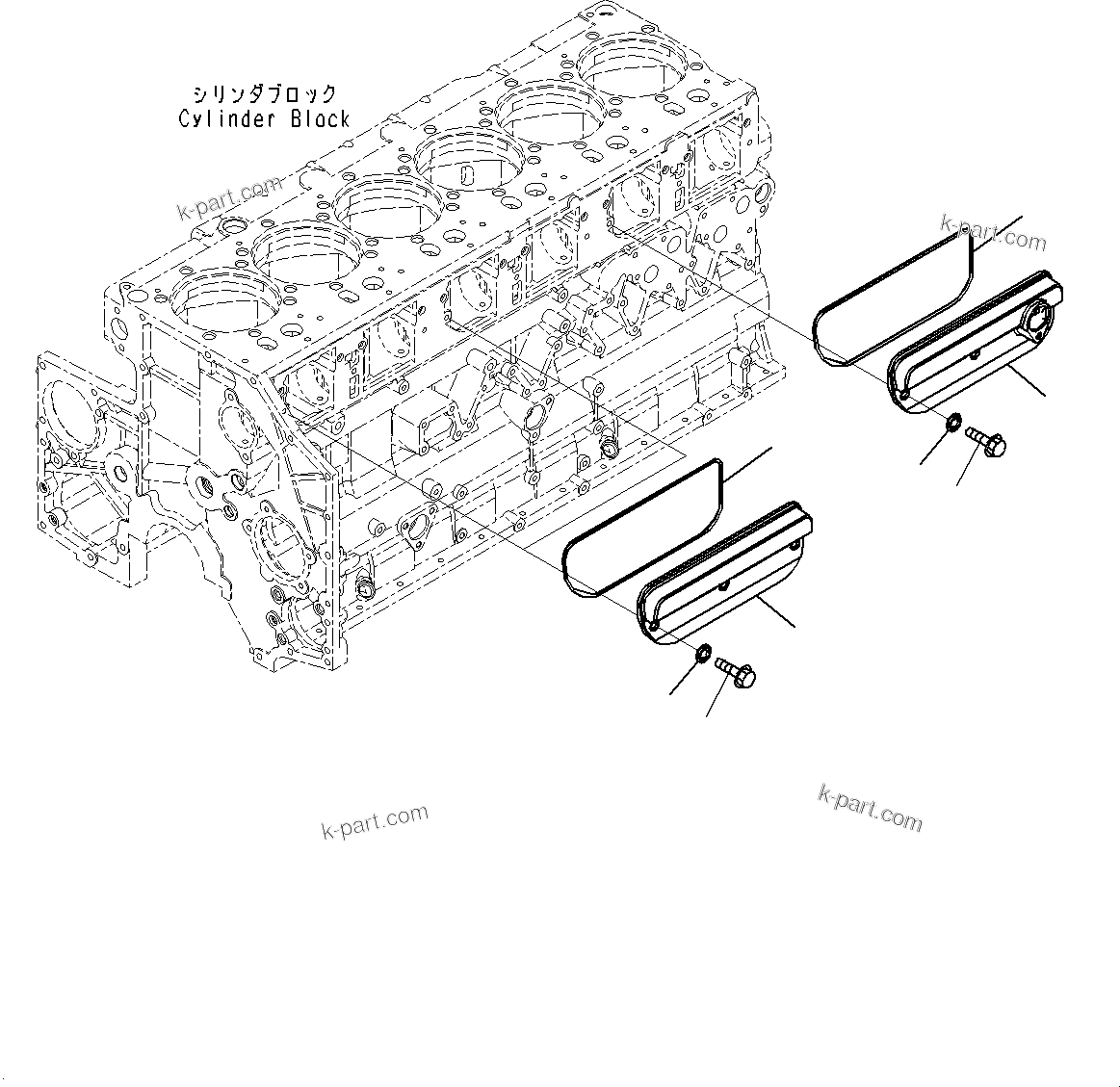 シリンダブロック
Cylinder Block

k-part.com

k-part.com

k-part.com

k-part.com