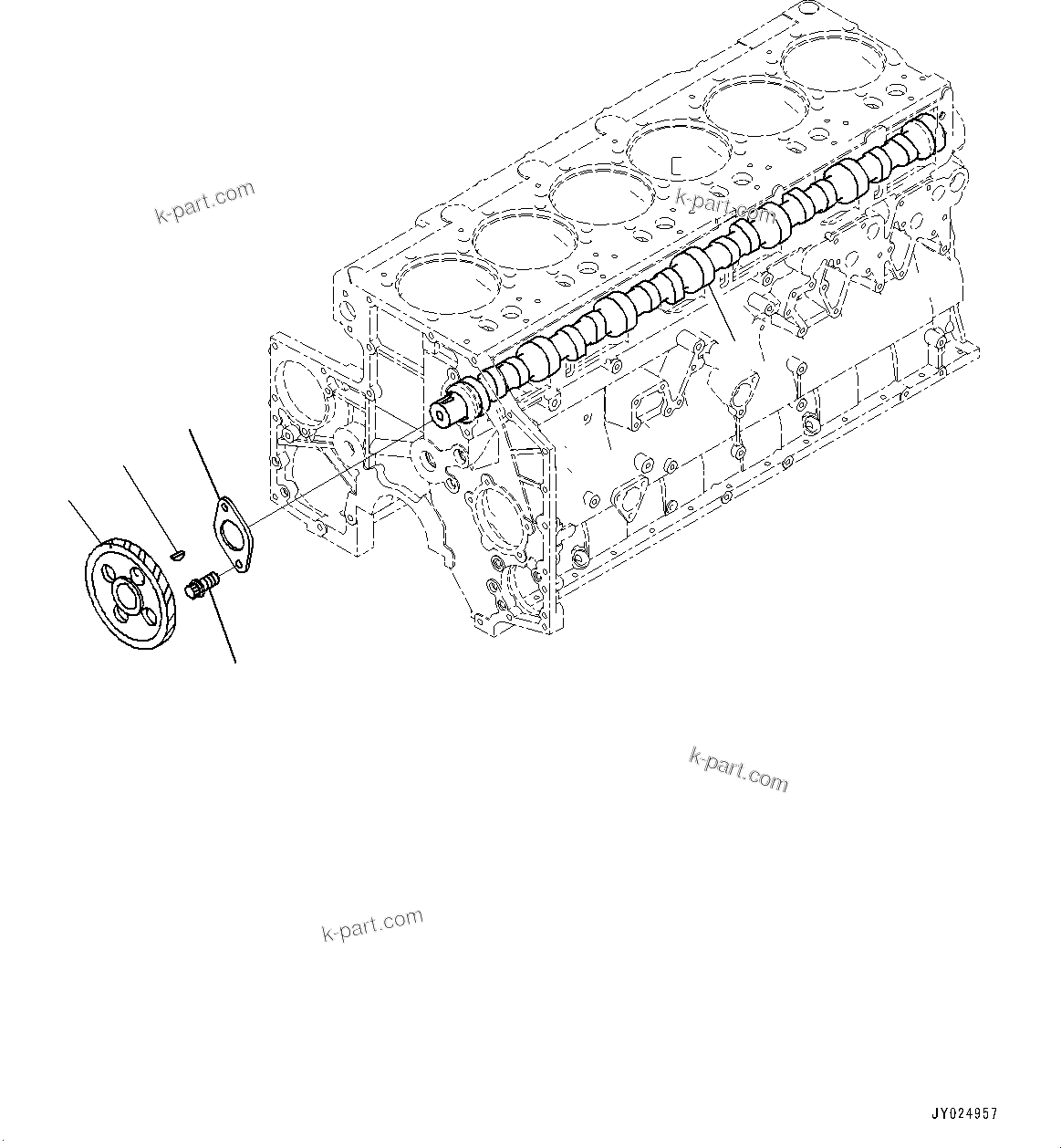 k-part.com

k-part.com

k-part.com

k-part.com

JY024957