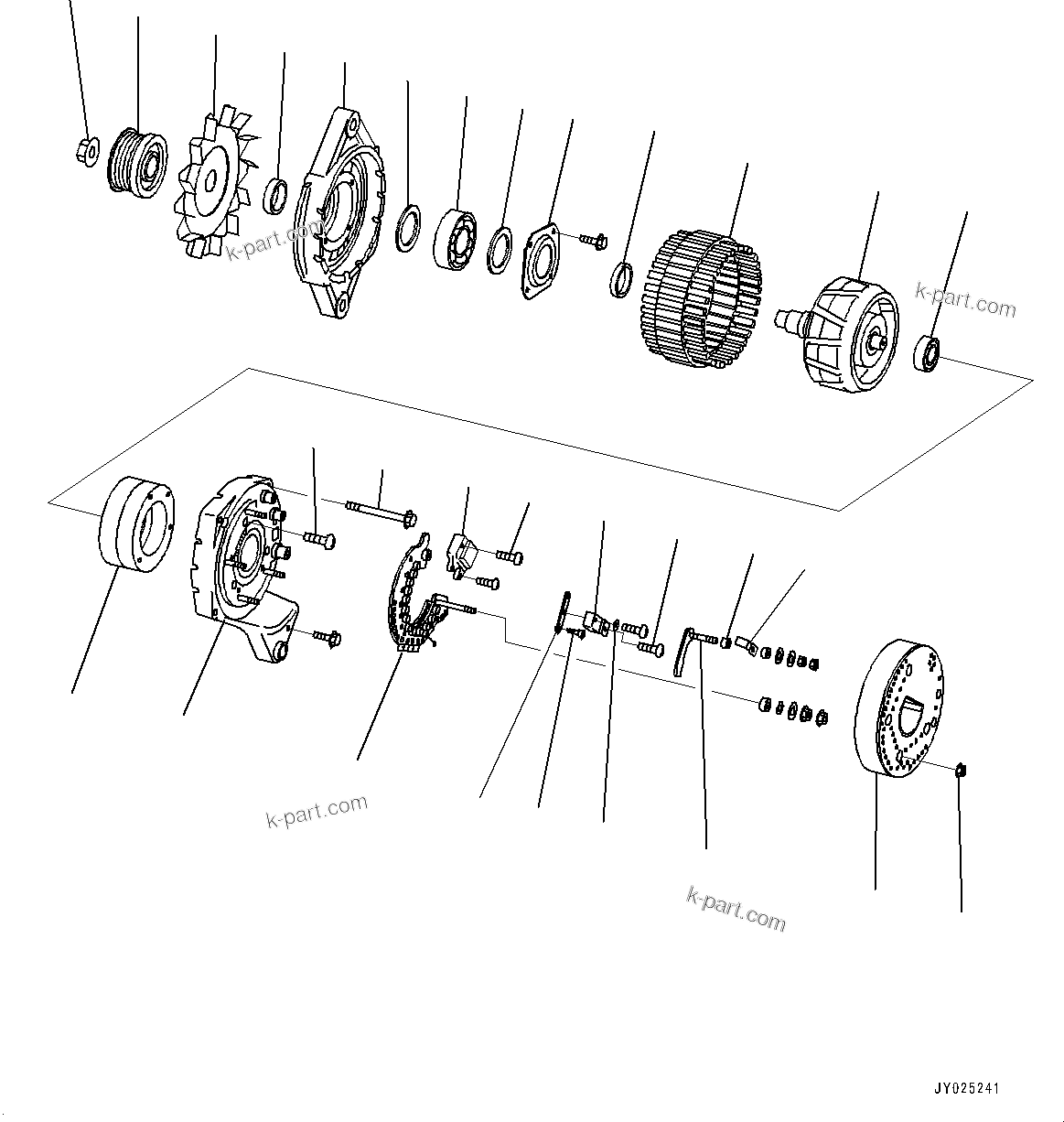 k-part.com

k-part.com

k-part.com

k-part.com

JY025241