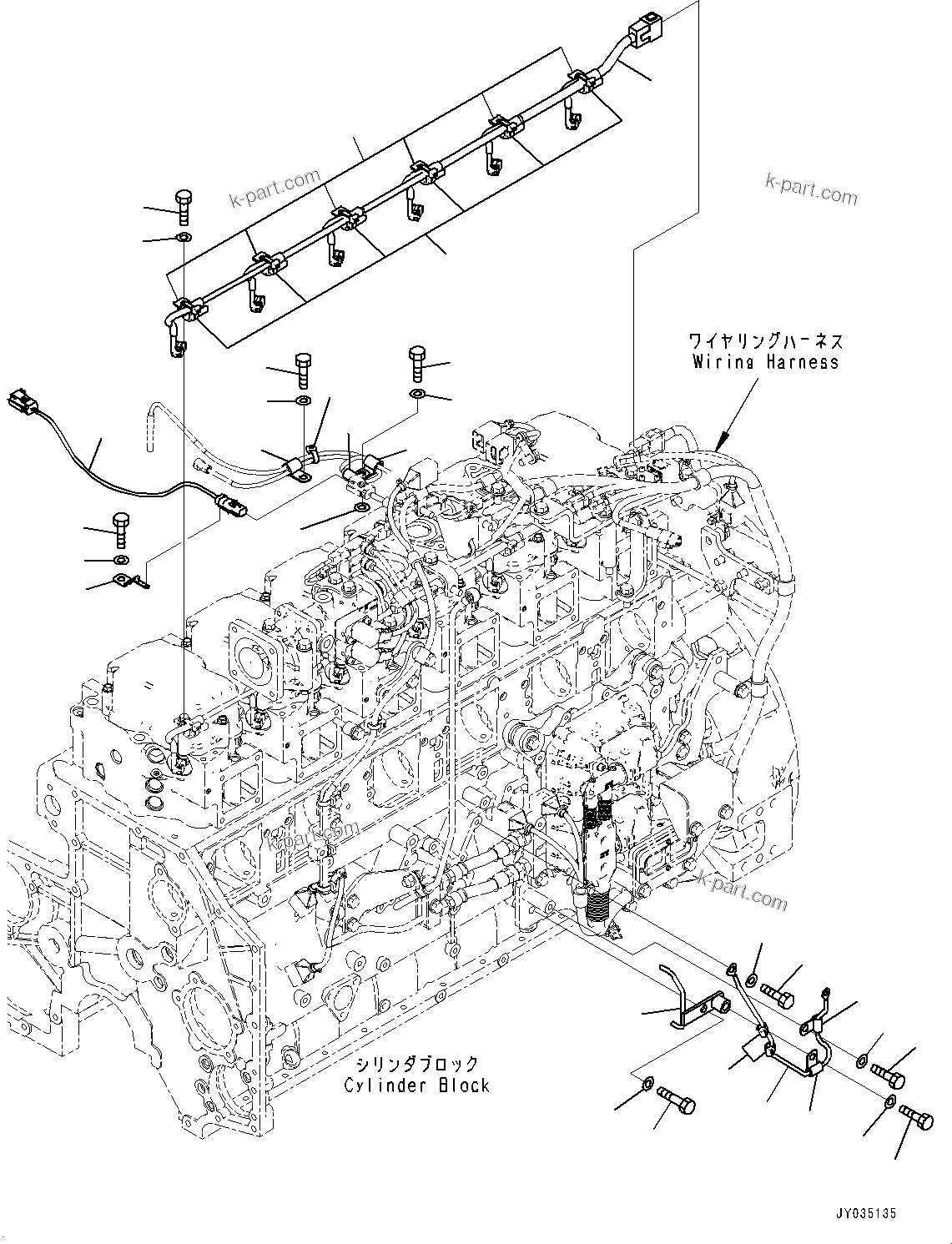 k-part.com

k-part.com

ワイヤリングハーネス
Wiring Harness

k-part.com

k-part.com

シリンダブロック
Cylinder Block

JY035135